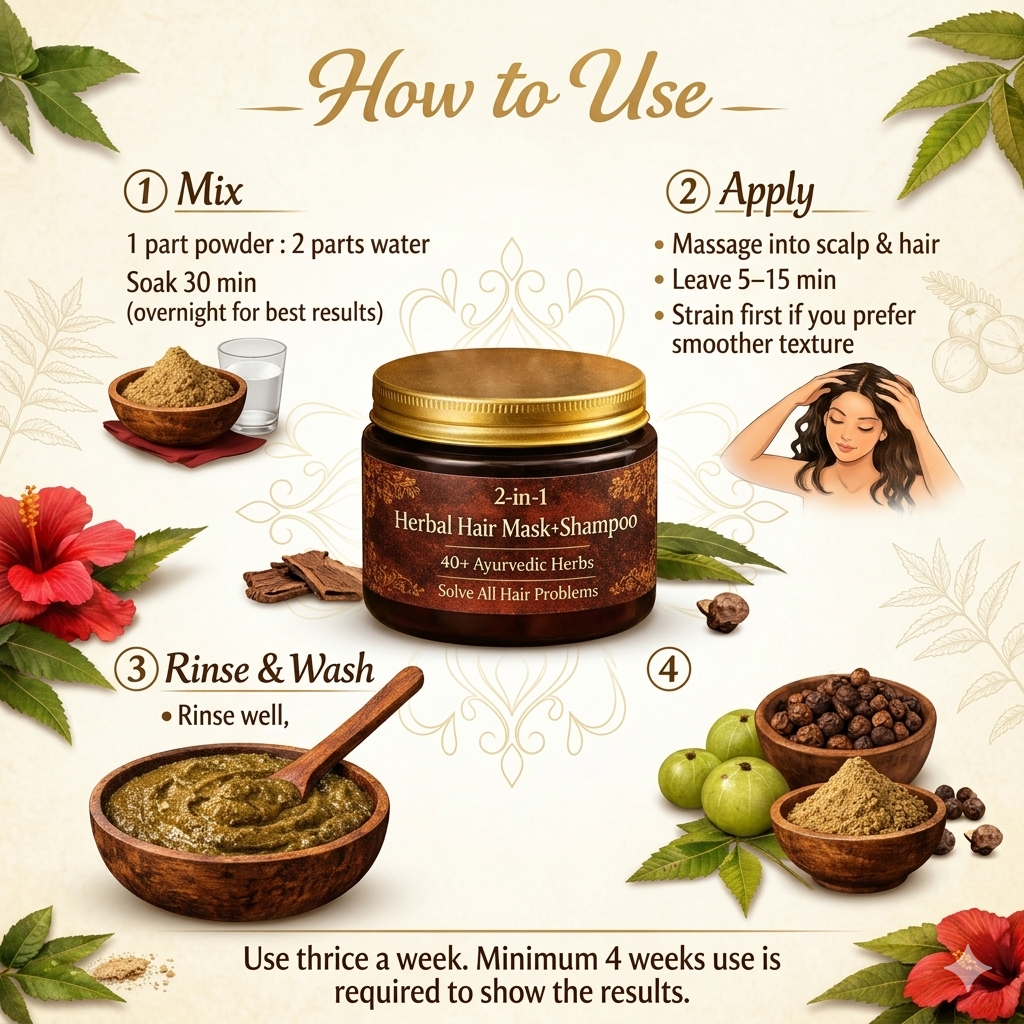 How to Use

① Mix

1 part powder : 2 parts water

Soak 30 min (overnight for best results)

② Apply

• Massage into scalp & hair
• Leave 5–15 min
• Strain first if you prefer smoother texture

2-in-1
Herbal Hair Mask+Shampoo
40+ Ayurvedic Herbs
Solve All Hair Problems

③ Rinse & Wash

• Rinse well,

④

Use thrice a week. Minimum 4 weeks use is required to show the results.