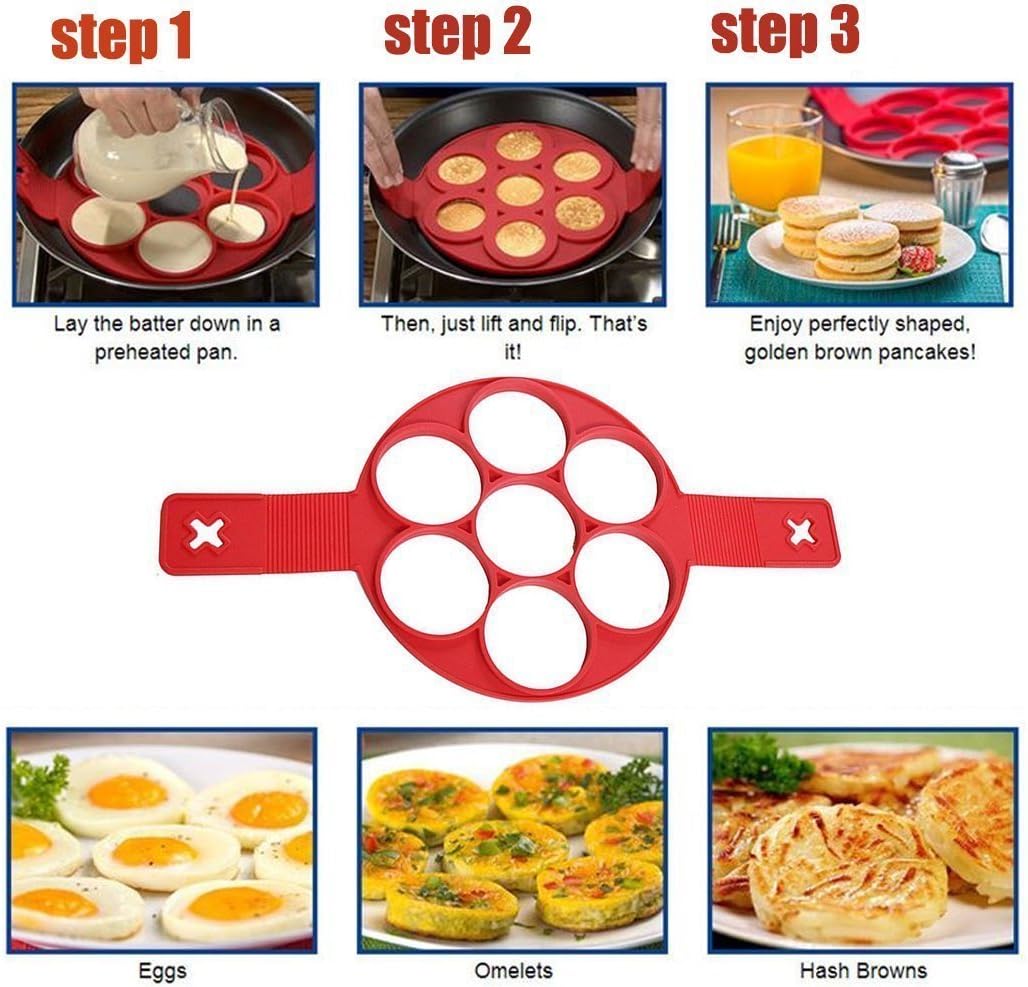 step 1

Lay the batter down in a preheated pan.

step 2

Then, just lift and flip. That's it!

step 3

Enjoy perfectly shaped, golden brown pancakes!

Eggs

Omelets

Hash Browns