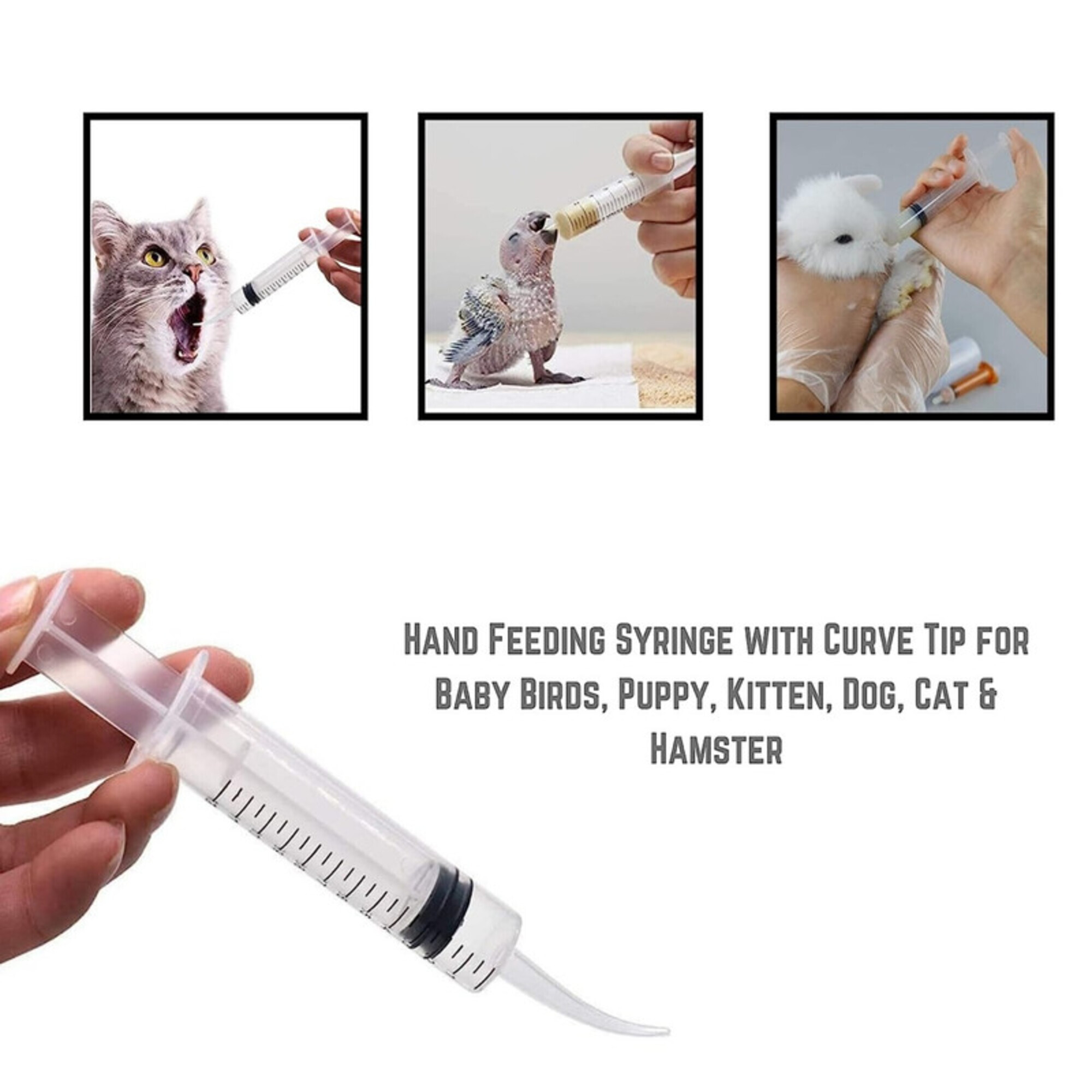 Hand Feeding Syringe with Curve Tip for Baby Birds, Puppy, Kitten, Dog, Cat & Hamster