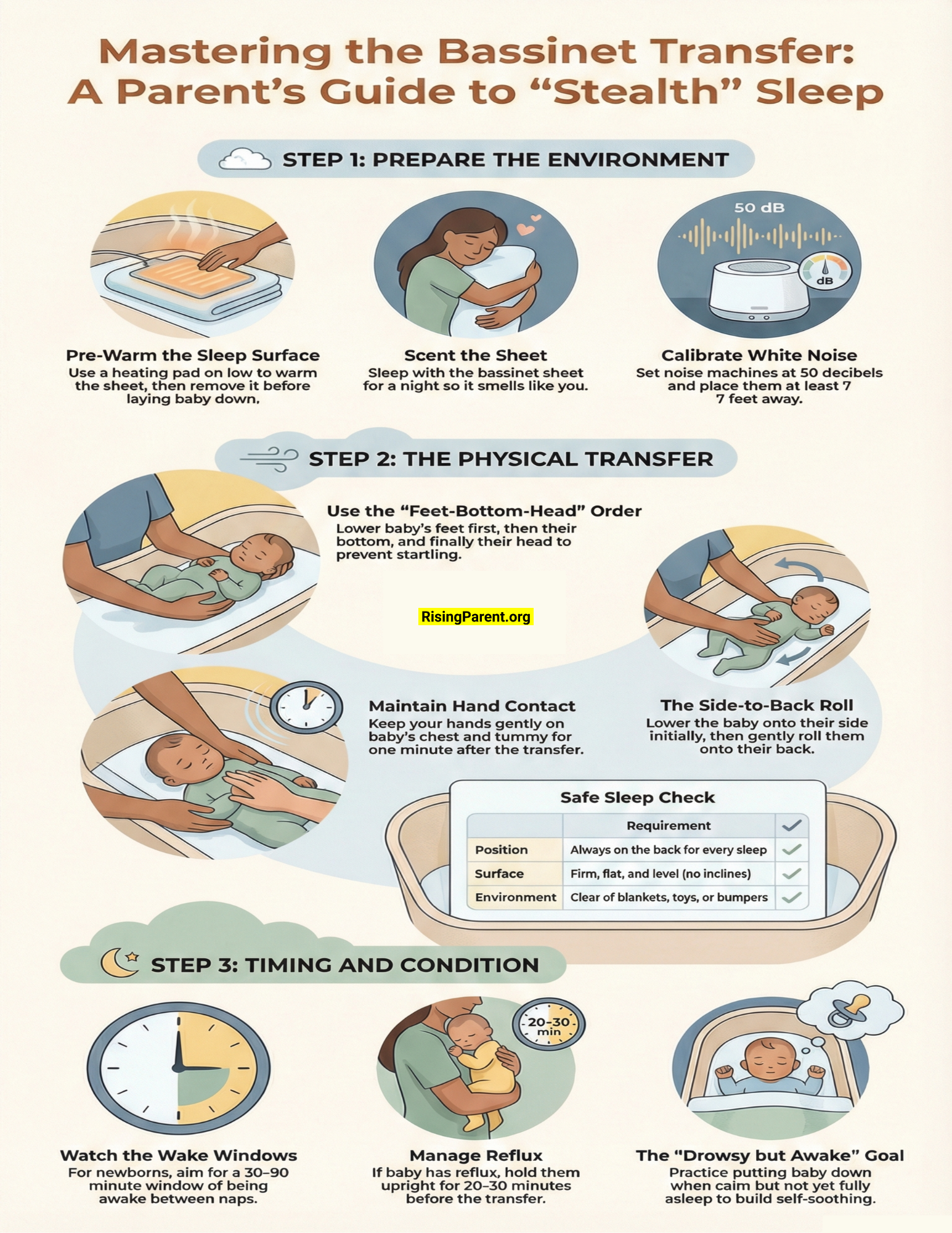 Mastering the Bassinet Transfer: A Parent's Guide to "Stealth" Sleep

STEP 1: PREPARE THE ENVIRONMENT

50 dB

dB

Pre-Warm the Sleep Surface
Use a heating pad on low to warm the sheet, then remove it before laying baby down.

Scent the Sheet
Sleep with the bassinet sheet for a night so it smells like you.

Calibrate White Noise
Set noise machines at 50 decibels and place them at least 7 7 feet away.

STEP 2: THE PHYSICAL TRANSFER

Use the "Feet-Bottom-Head" Order
Lower baby's feet first, then their bottom, and finally their head to prevent startling.

RisingParent.org

Maintain Hand Contact
Keep your hands gently on baby's chest and tummy for one minute after the transfer.

The Side-to-Back Roll
Lower the baby onto their side initially, then gently roll them onto their back.

Safe Sleep Check

| | Requirement | ✓ |
|---|---|---|
| Position | Always on the back for every sleep | ✓ |
| Surface | Firm, flat, and level (no inclines) | ✓ |
| Environment | Clear of blankets, toys, or bumpers | ✓ |

STEP 3: TIMING AND CONDITION

20-30 min

Watch the Wake Windows
For newborns, aim for a 30–90 minute window of being awake between naps.

Manage Reflux
If baby has reflux, hold them upright for 20–30 minutes before the transfer.

The "Drowsy but Awake" Goal
Practice putting baby down when calm but not yet fully asleep to build self-soothing.