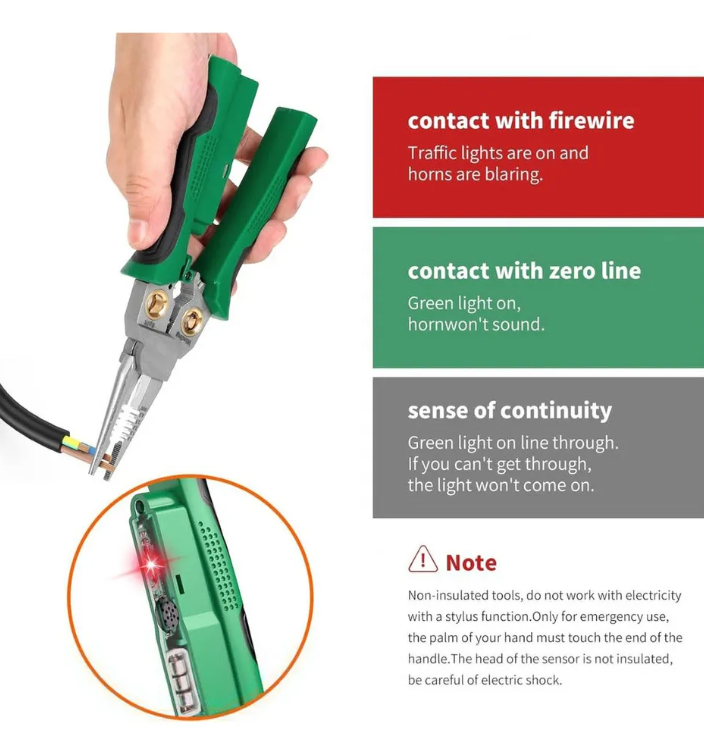 contact with firewire

Traffic lights are on and horns are blaring.

contact with zero line

Green light on, hornwon't sound.

sense of continuity

Green light on line through. If you can't get through, the light won't come on.

Note

Non-insulated tools, do not work with electricity with a stylus function.Only for emergency use, the palm of your hand must touch the end of the handle.The head of the sensor is not insulated, be careful of electric shock.