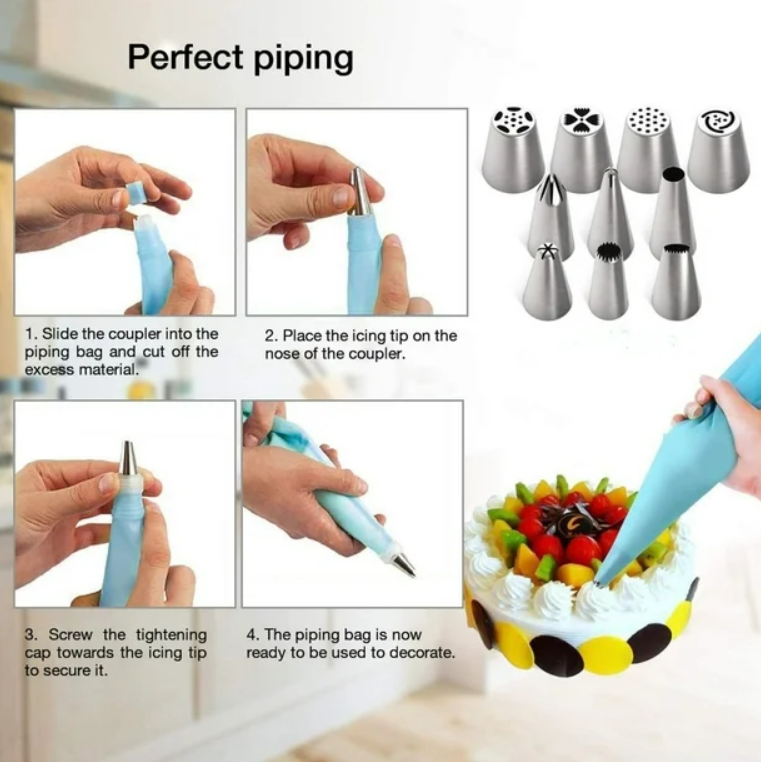 Perfect piping

1. Slide the coupler into the piping bag and cut off the excess material.

2. Place the icing tip on the nose of the coupler.

3. Screw the tightening cap towards the icing tip to secure it.

4. The piping bag is now ready to be used to decorate.