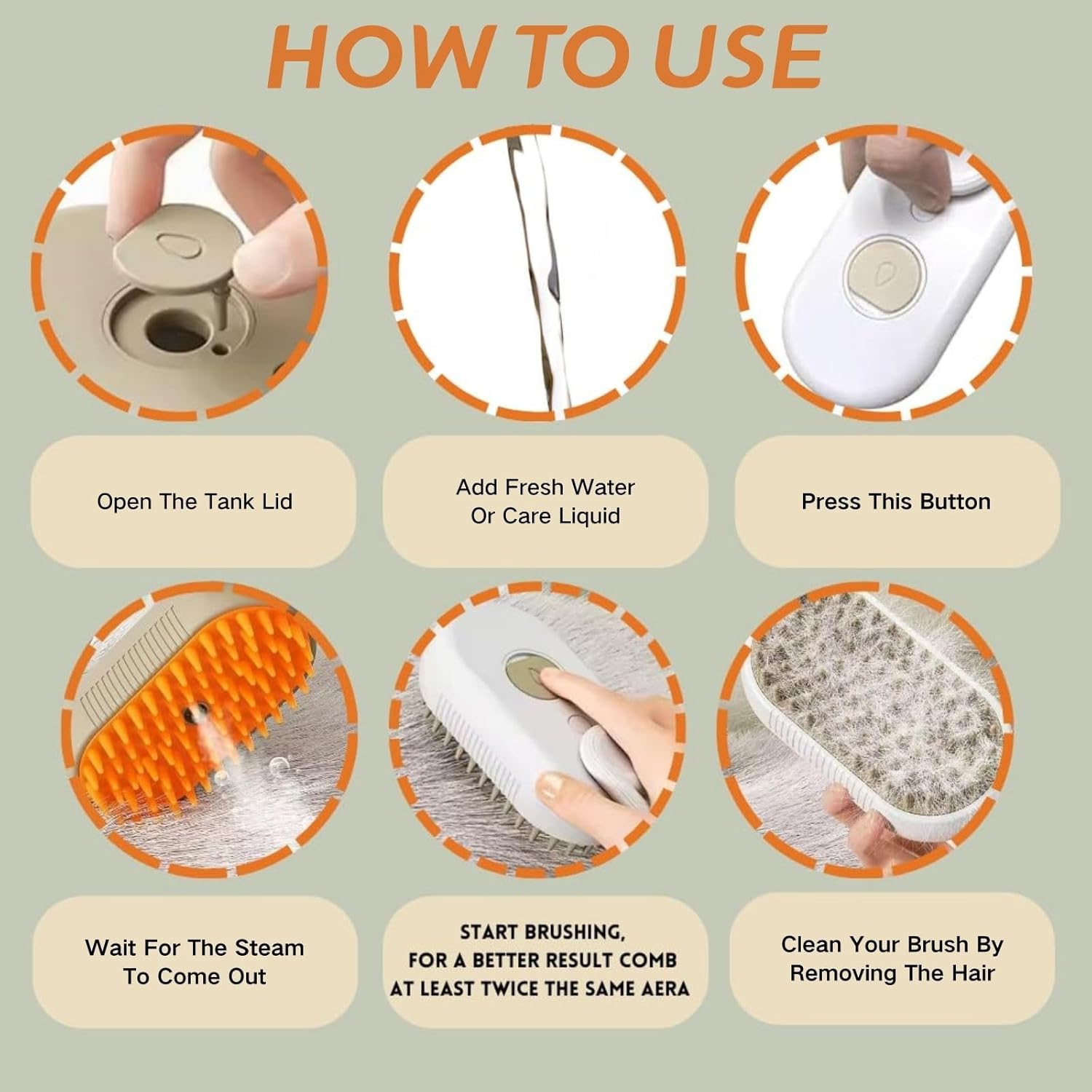 HOW TO USE

Open The Tank Lid

Add Fresh Water Or Care Liquid

Press This Button

Wait For The Steam To Come Out

START BRUSHING, FOR A BETTER RESULT COMB AT LEAST TWICE THE SAME AERA

Clean Your Brush By Removing The Hair