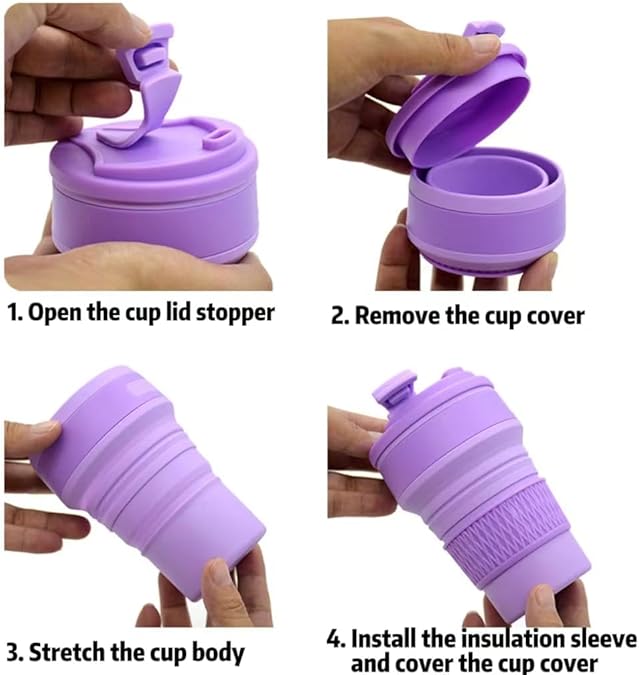 1. Open the cup lid stopper

2. Remove the cup cover

3. Stretch the cup body

4. Install the insulation sleeve and cover the cup cover