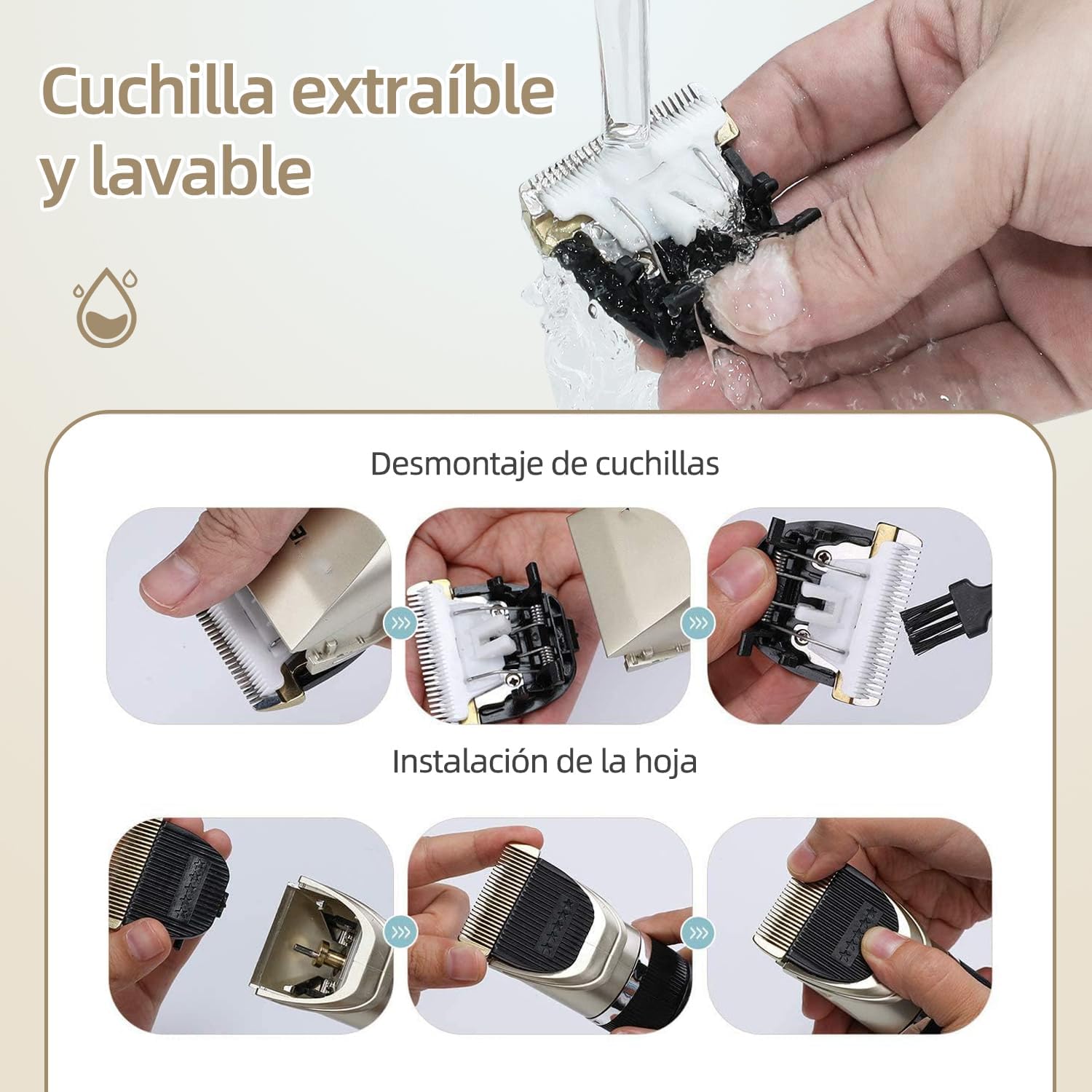 Cuchilla extraíble y lavable

Desmontaje de cuchillas

Instalación de la hoja