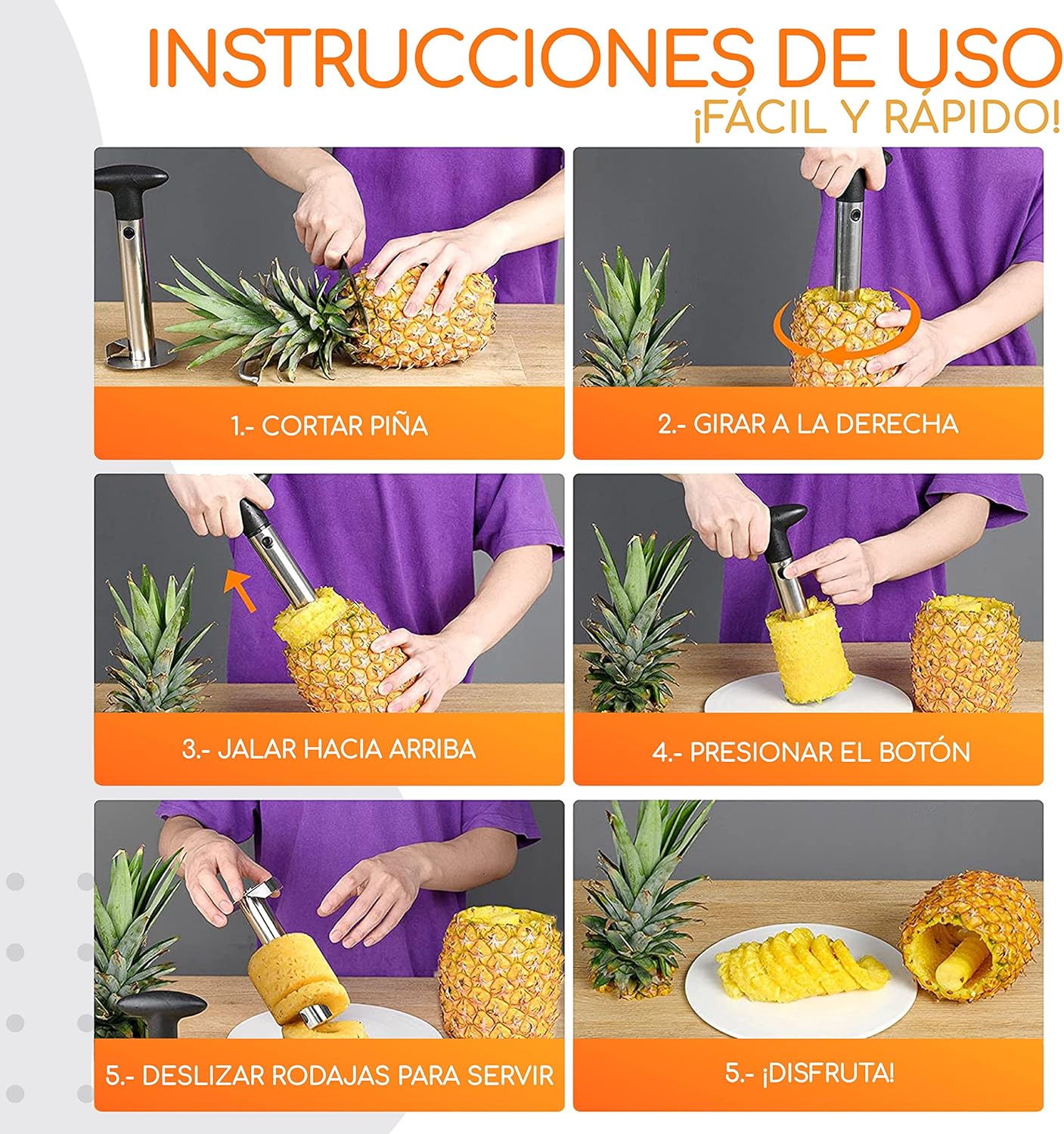 INSTRUCCIONES DE USO
¡FÁCIL Y RÁPIDO!

1.- CORTAR PIÑA

2.- GIRAR A LA DERECHA

3.- JALAR HACIA ARRIBA

4.- PRESIONAR EL BOTÓN

5.- DESLIZAR RODAJAS PARA SERVIR

5.- ¡DISFRUTA!