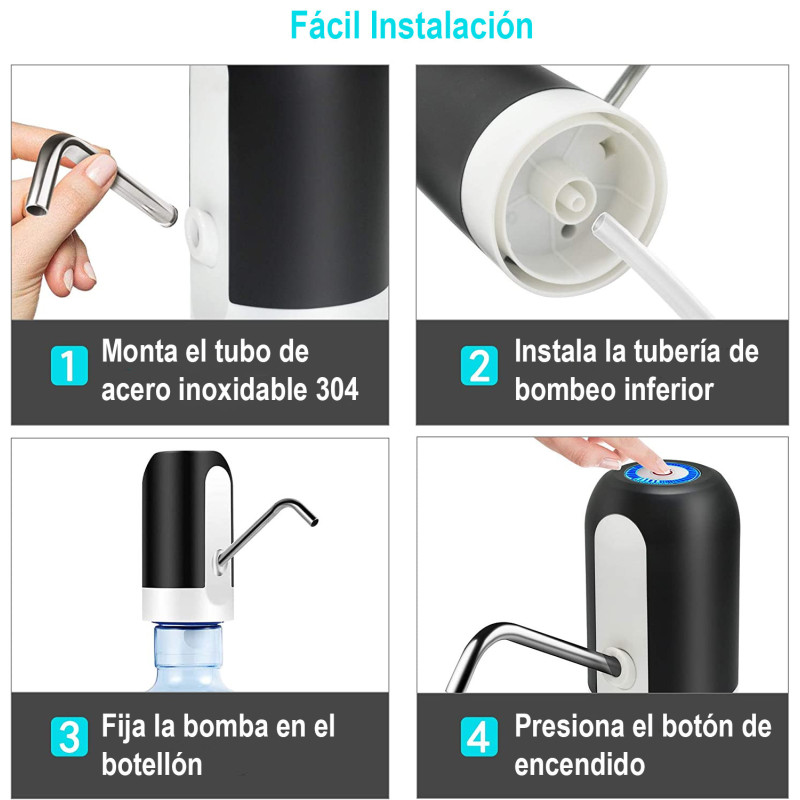 Fácil Instalación

1 Monta el tubo de acero inoxidable 304

2 Instala la tubería de bombeo inferior

3 Fija la bomba en el botellón

4 Presiona el botón de encendido