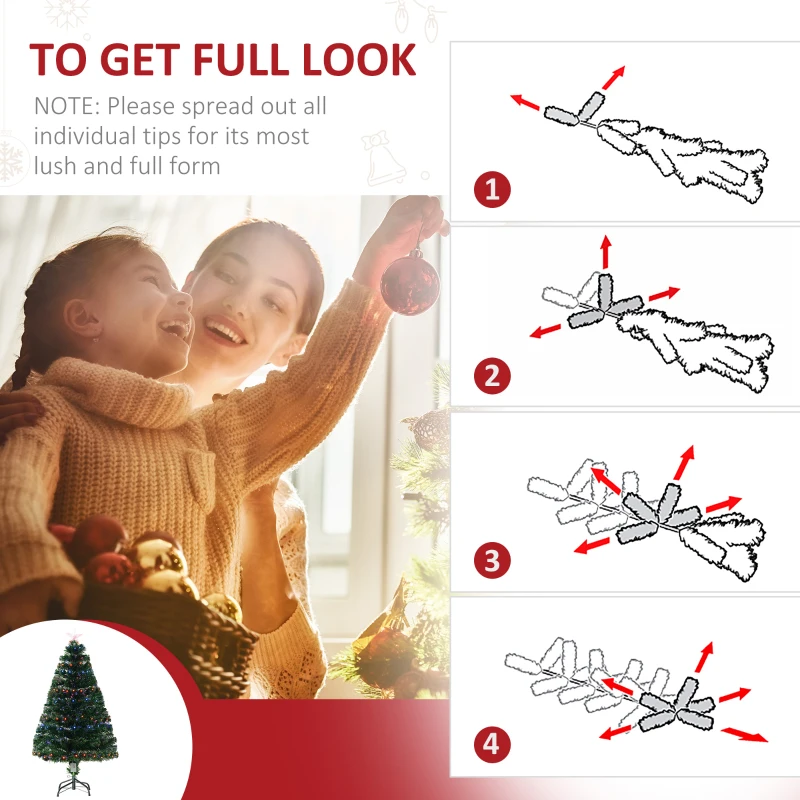 TO GET FULL LOOK

NOTE: Please spread out all individual tips for its most lush and full form

1

2

3

4