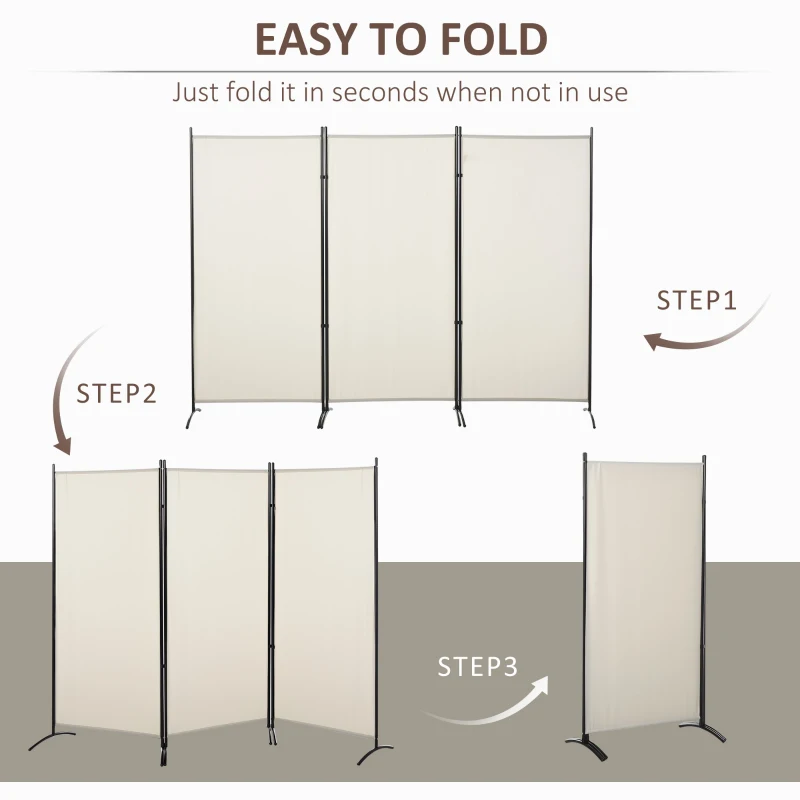 EASY TO FOLD

Just fold it in seconds when not in use

STEP1

STEP2

STEP3