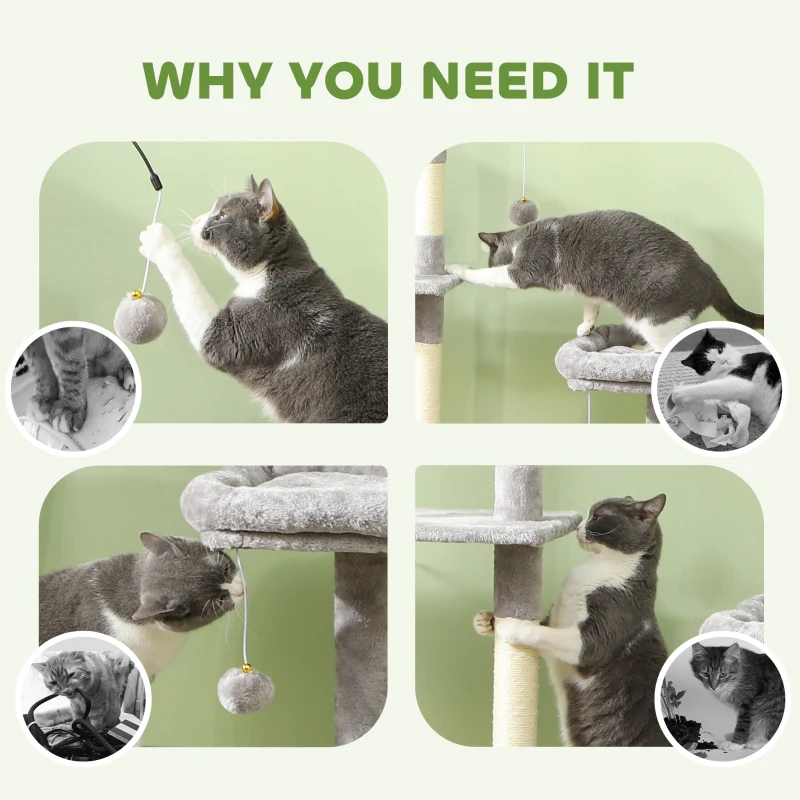 WHY YOU NEED IT