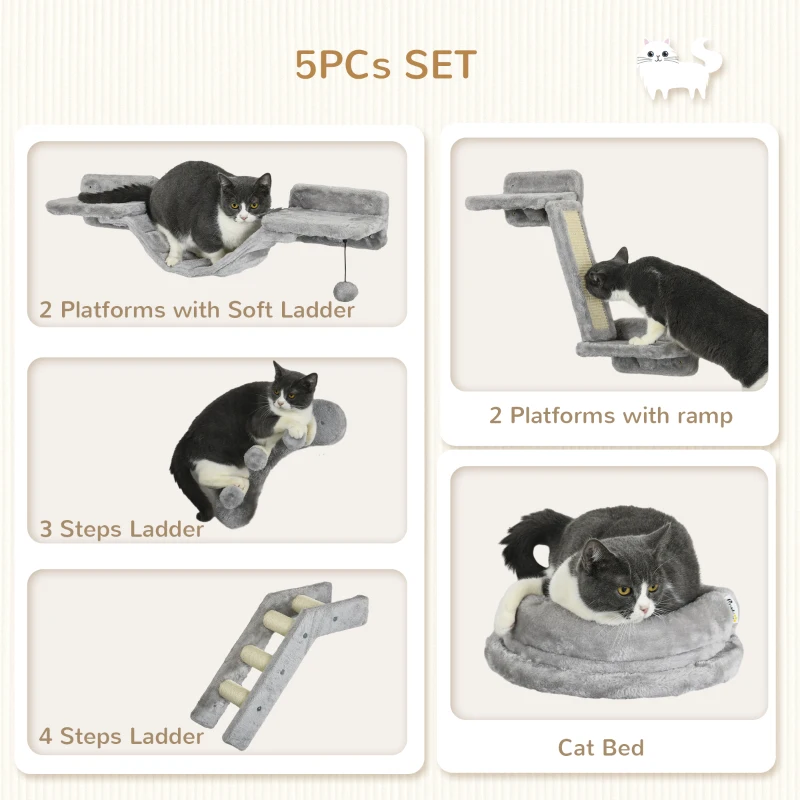 5PCs SET

2 Platforms with Soft Ladder

3 Steps Ladder

4 Steps Ladder

2 Platforms with ramp

Cat Bed