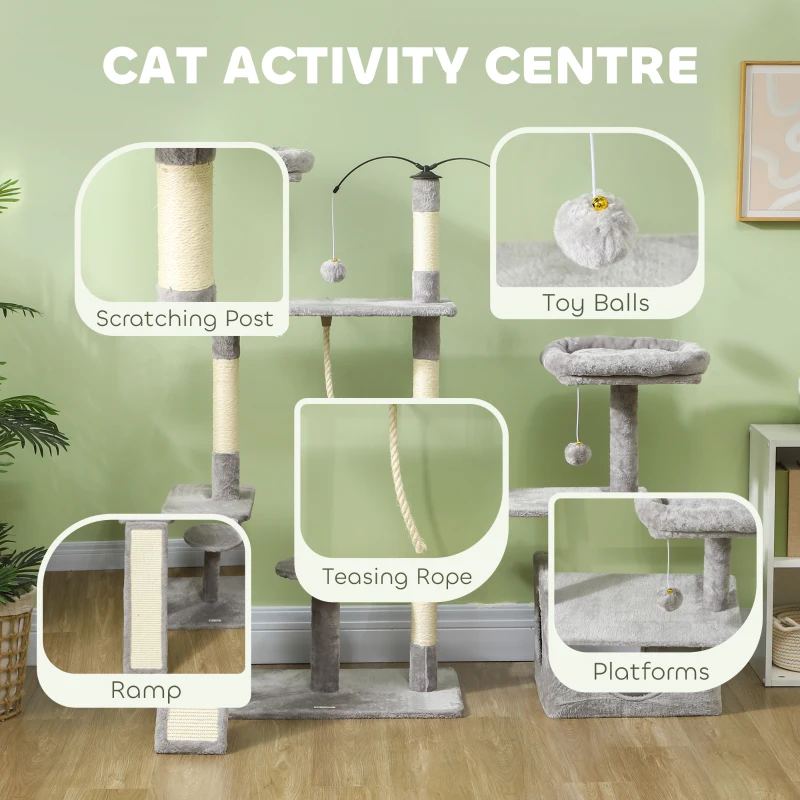 CAT ACTIVITY CENTRE

Scratching Post

Toy Balls

Teasing Rope

Ramp

Platforms