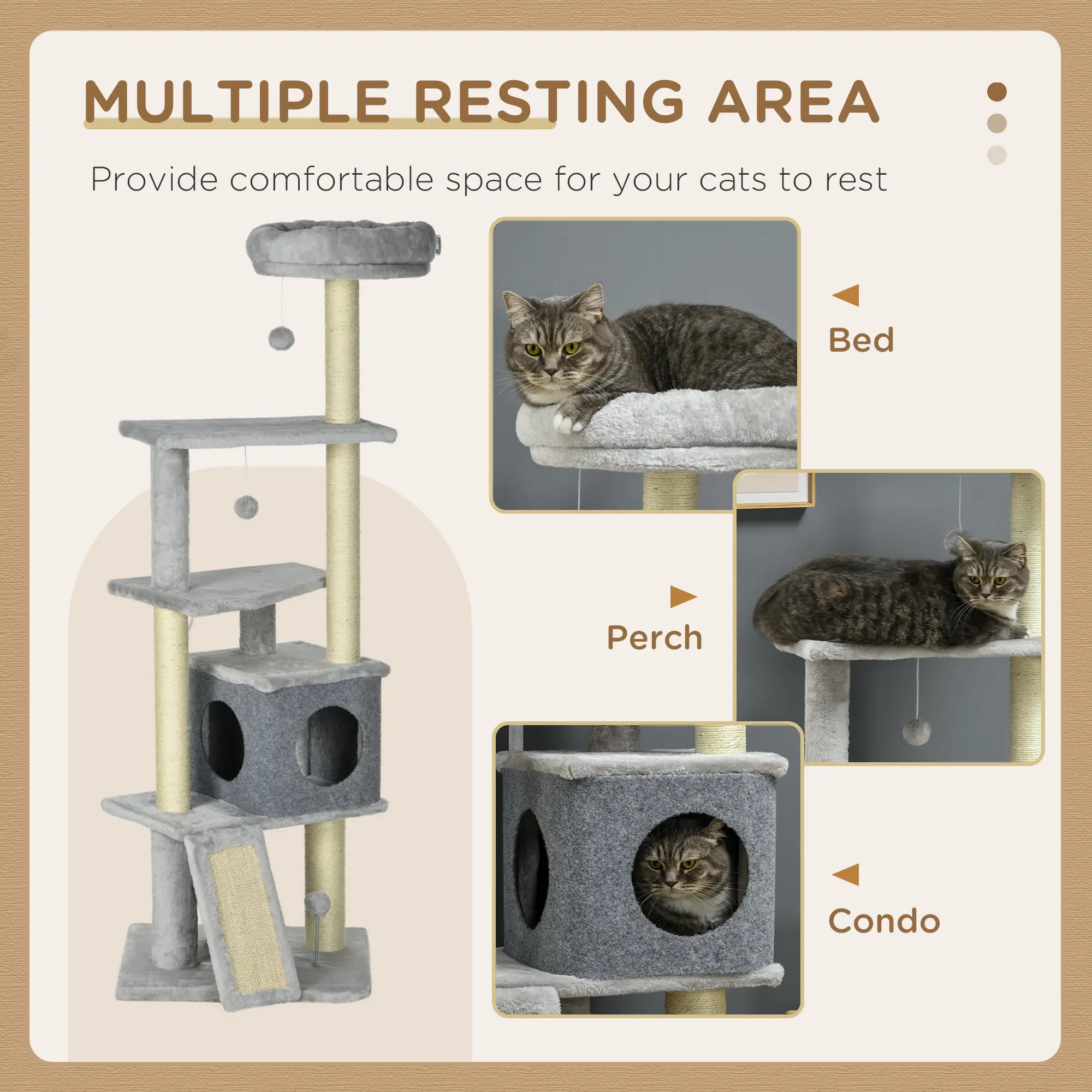 MULTIPLE RESTING AREA

Provide comfortable space for your cats to rest

Bed

Perch

Condo