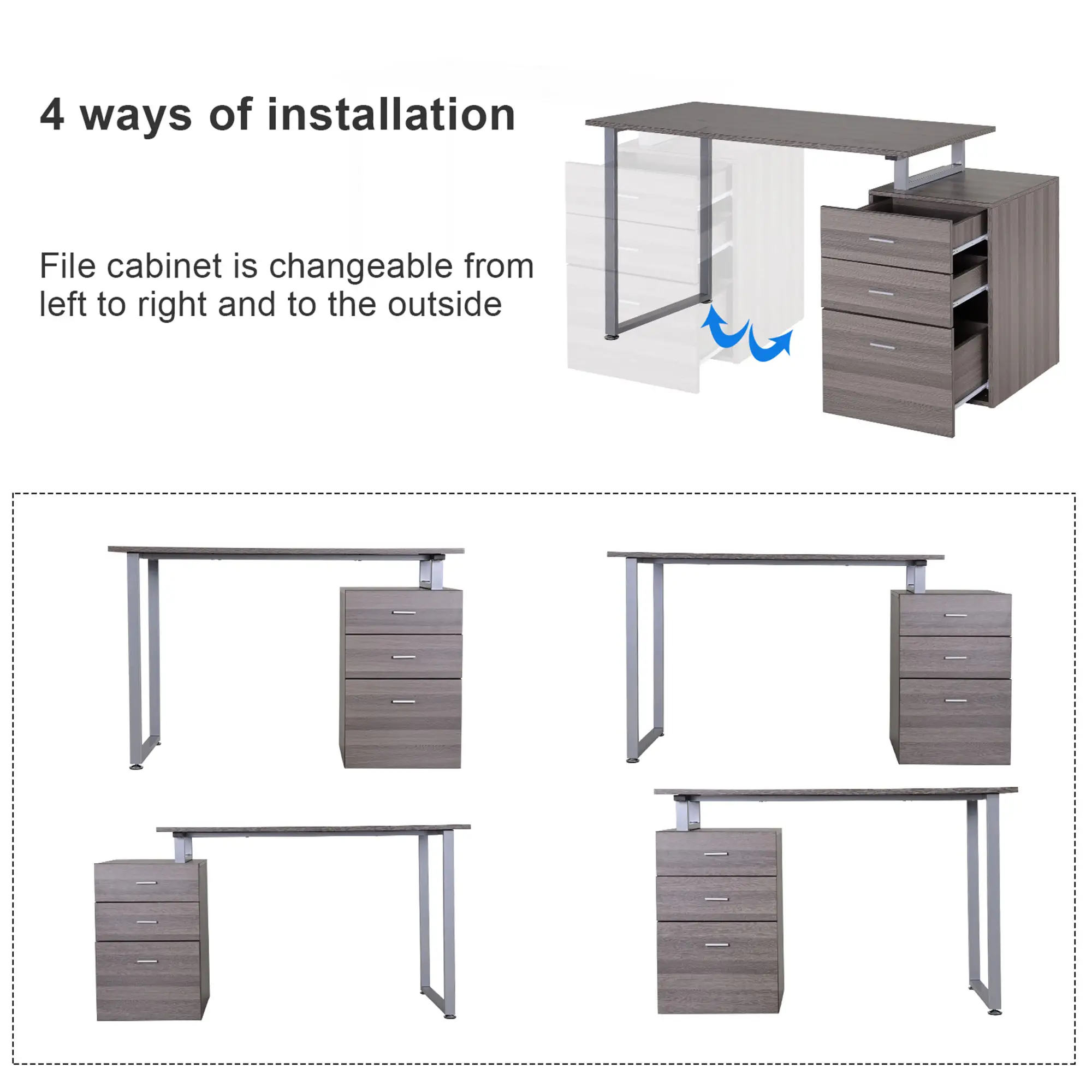 4 ways of installation

File cabinet is changeable from left to right and to the outside