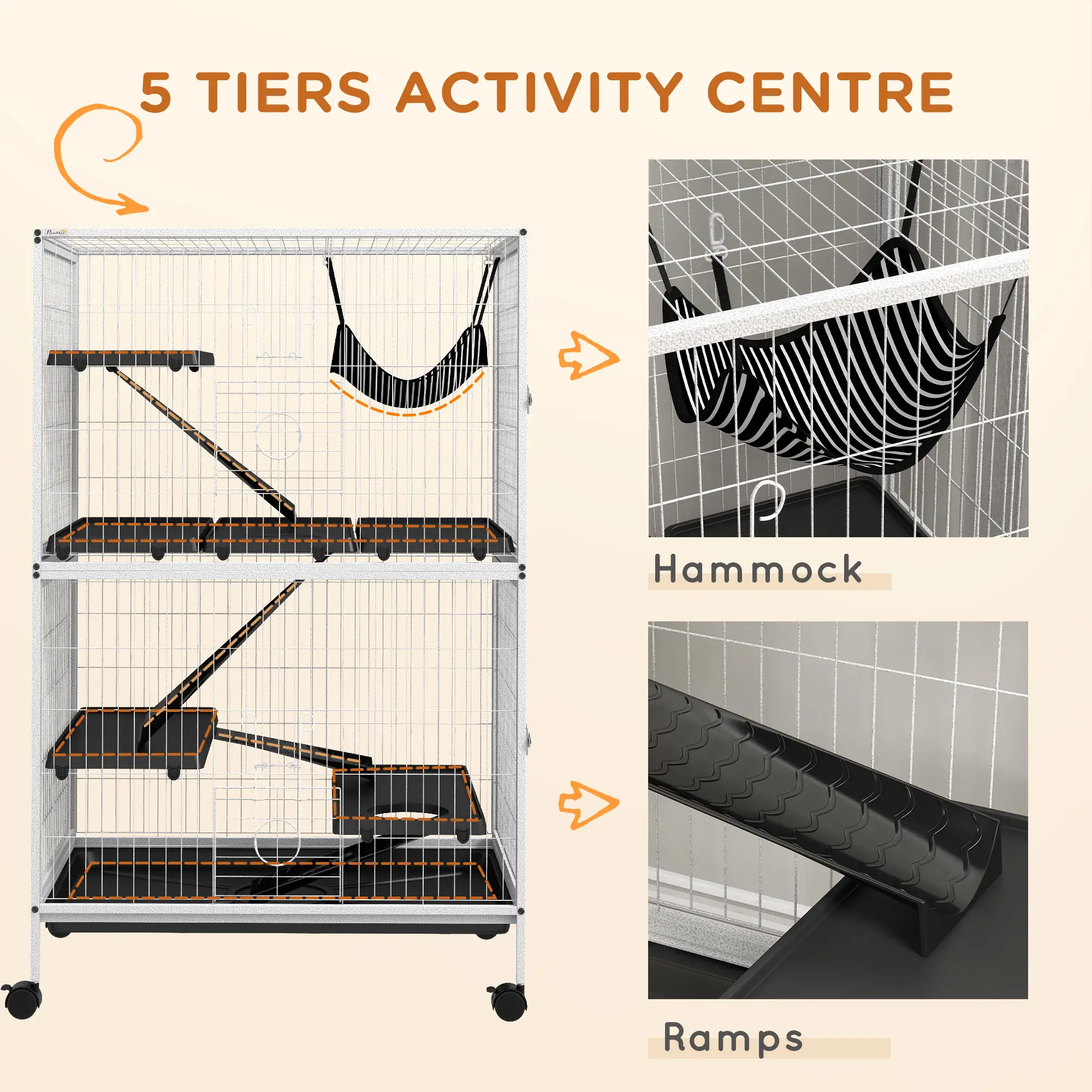 5 TIERS ACTIVITY CENTRE

PawHut

Hammock

Ramps