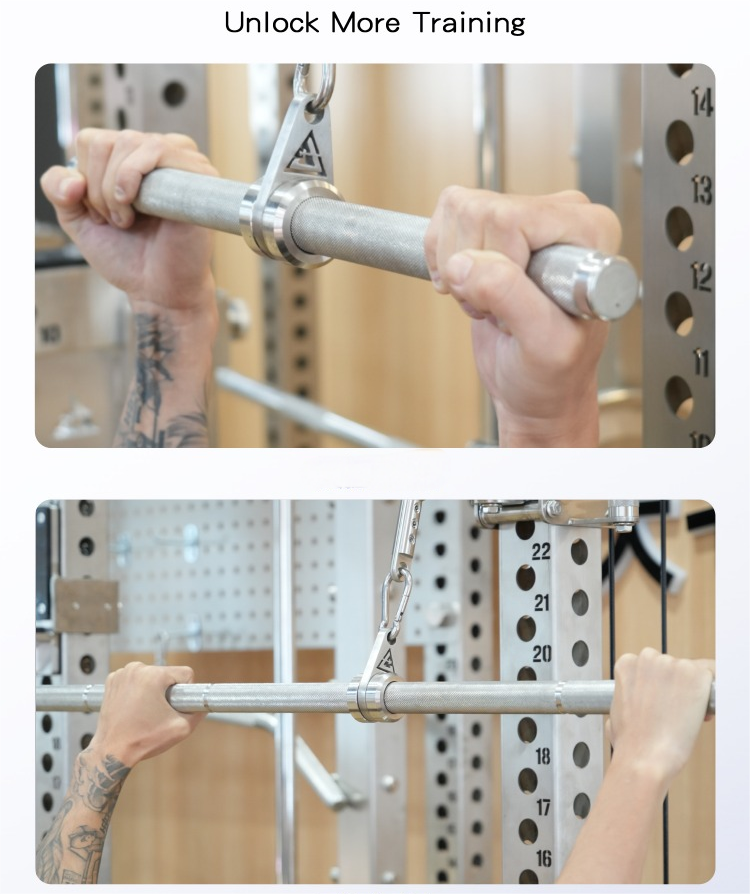 Unlock More Training

14
13
12
11
10

22
21
20
18
17
16