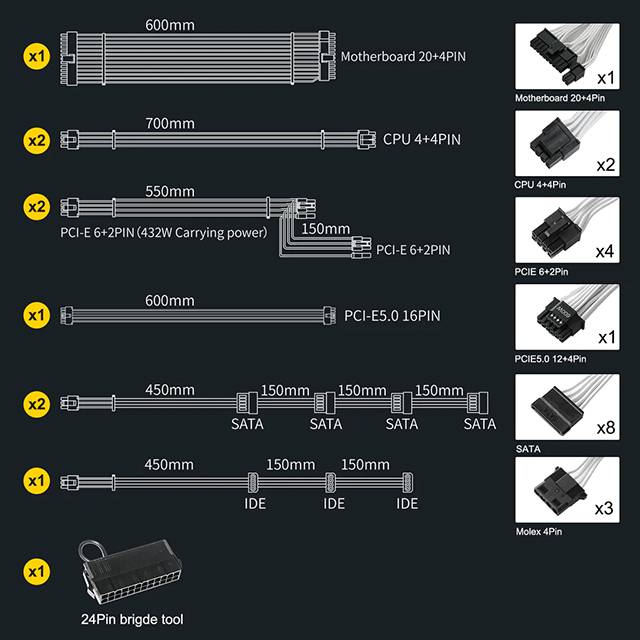 x1
600mm
Motherboard 20+4PIN

x2
700mm
CPU 4+4PIN

x2
550mm
PCI-E 6+2PIN (432W Carrying power)
150mm
PCI-E 6+2PIN

x1
600mm
PCI-E5.0 16PIN

x2
450mm
150mm
150mm
150mm
SATA
SATA
SATA
SATA

x1
450mm
150mm
150mm
IDE
IDE
IDE

x1
24Pin brigde tool

x1
Motherboard 20+4Pin

x2
CPU 4+4Pin

x4
PCIE 6+2Pin

x1
PCIE5.0 12+4Pin

x8
SATA

x3
Molex 4Pin