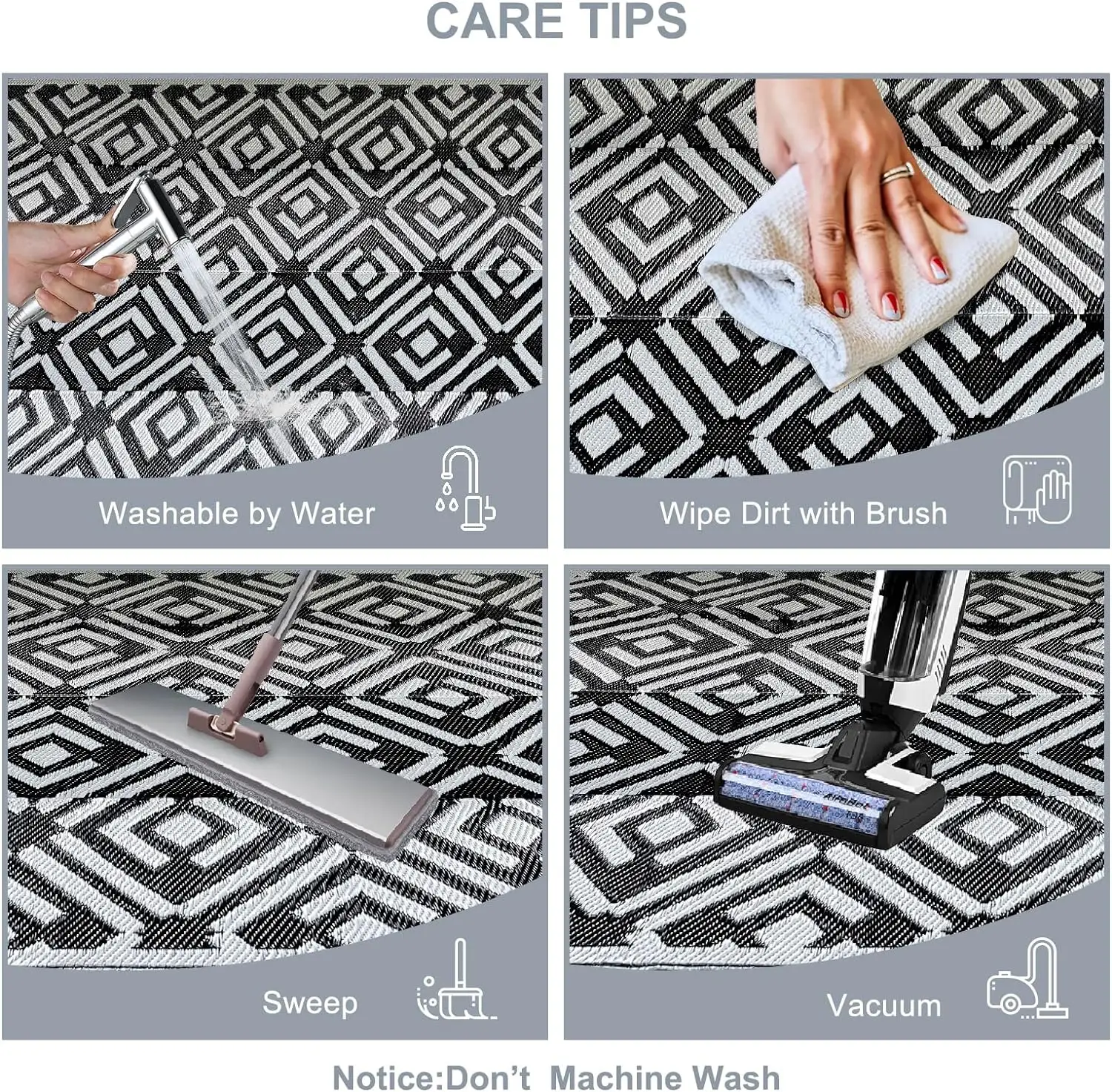 CARE TIPS

Washable by Water

Wipe Dirt with Brush

Sweep

Vacuum

Notice:Don't Machine Wash