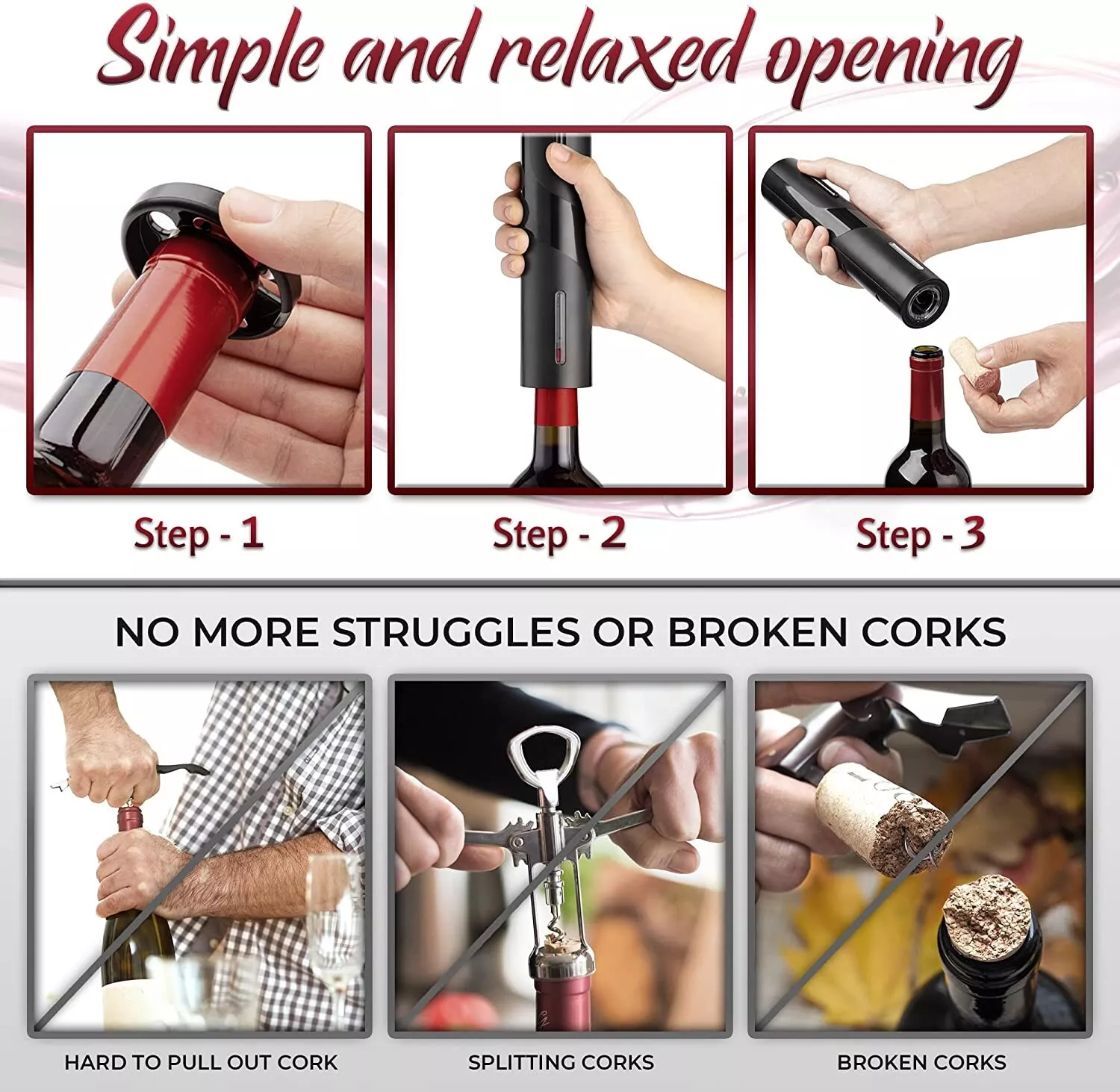 Simple and relaxed opening

Step - 1

Step - 2

Step - 3

NO MORE STRUGGLES OR BROKEN CORKS

HARD TO PULL OUT CORK

SPLITTING CORKS

BROKEN CORKS