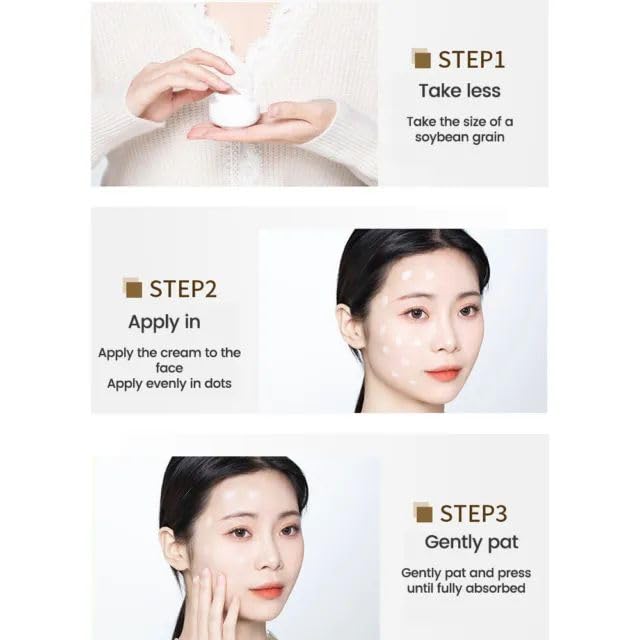 STEP1
Take less
Take the size of a soybean grain

STEP2
Apply in
Apply the cream to the face
Apply evenly in dots

STEP3
Gently pat
Gently pat and press until fully absorbed