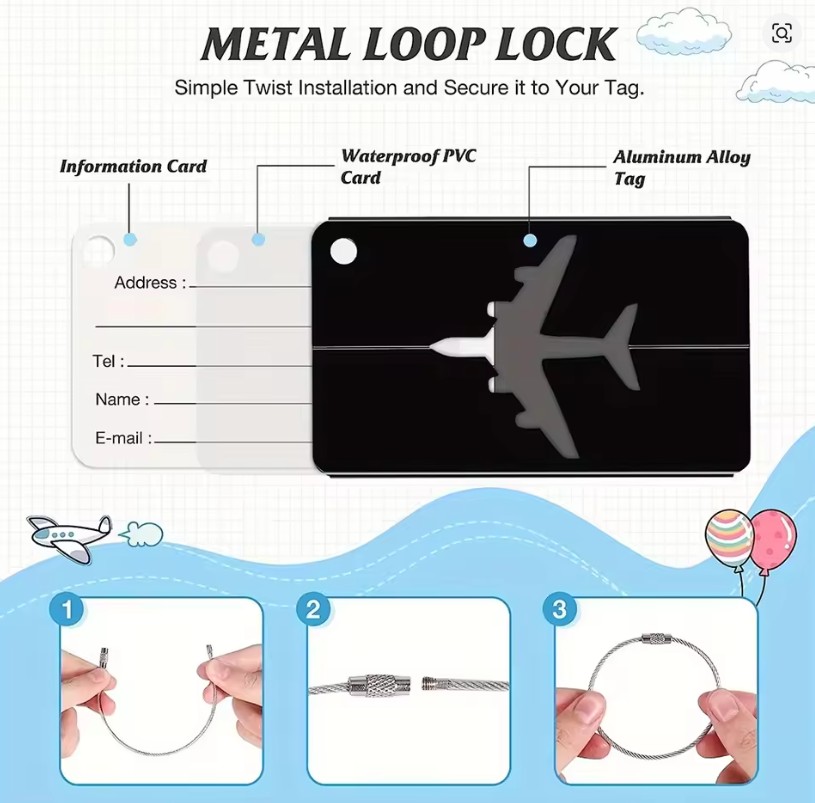 METAL LOOP LOCK

Simple Twist Installation and Secure it to Your Tag.

Information Card

Waterproof PVC Card

Aluminum Alloy Tag

Address :

Tel :

Name :

E-mail :

1

2

3