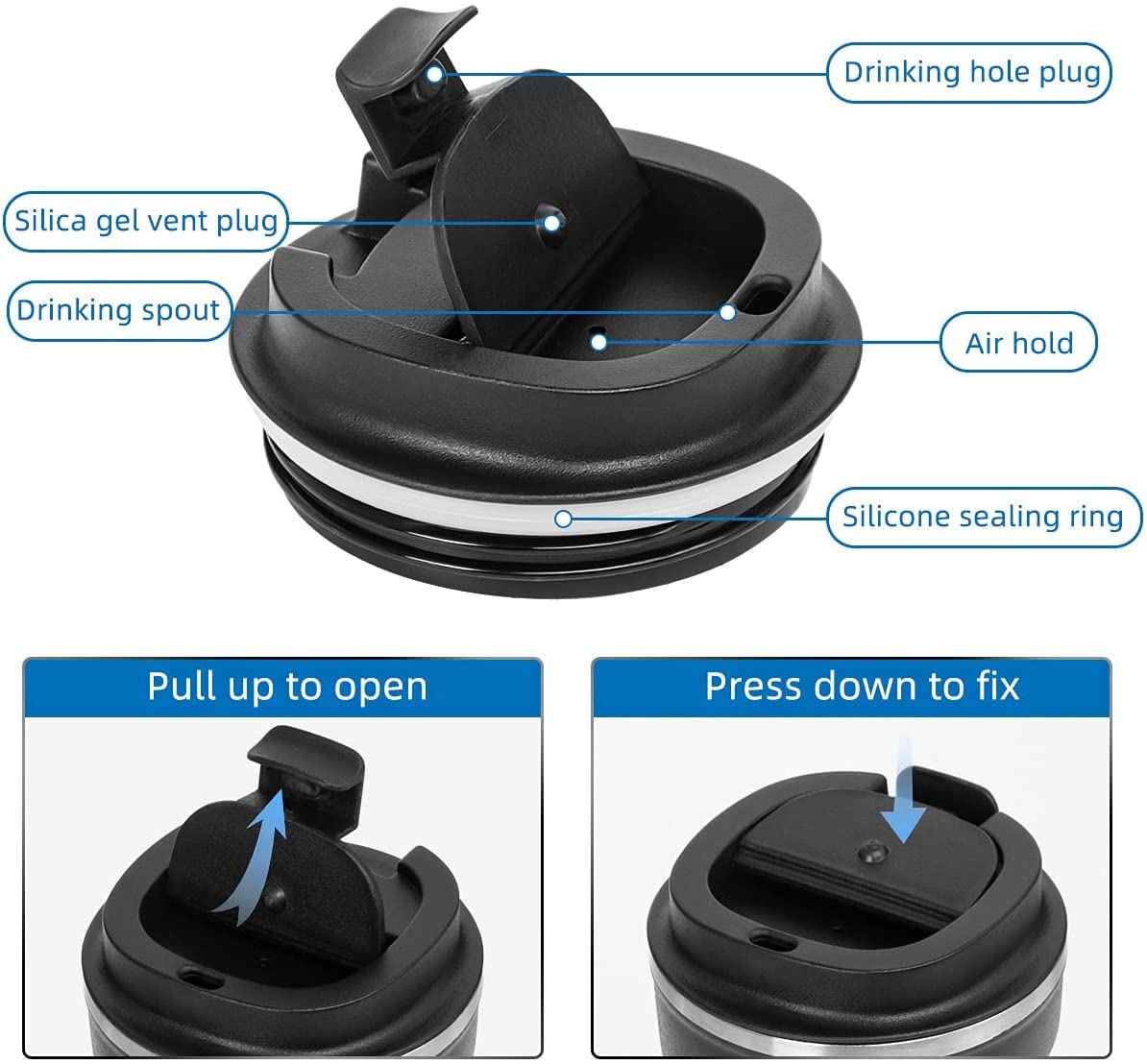 Drinking hole plug

Silica gel vent plug

Drinking spout

Air hold

Silicone sealing ring

Pull up to open

Press down to fix