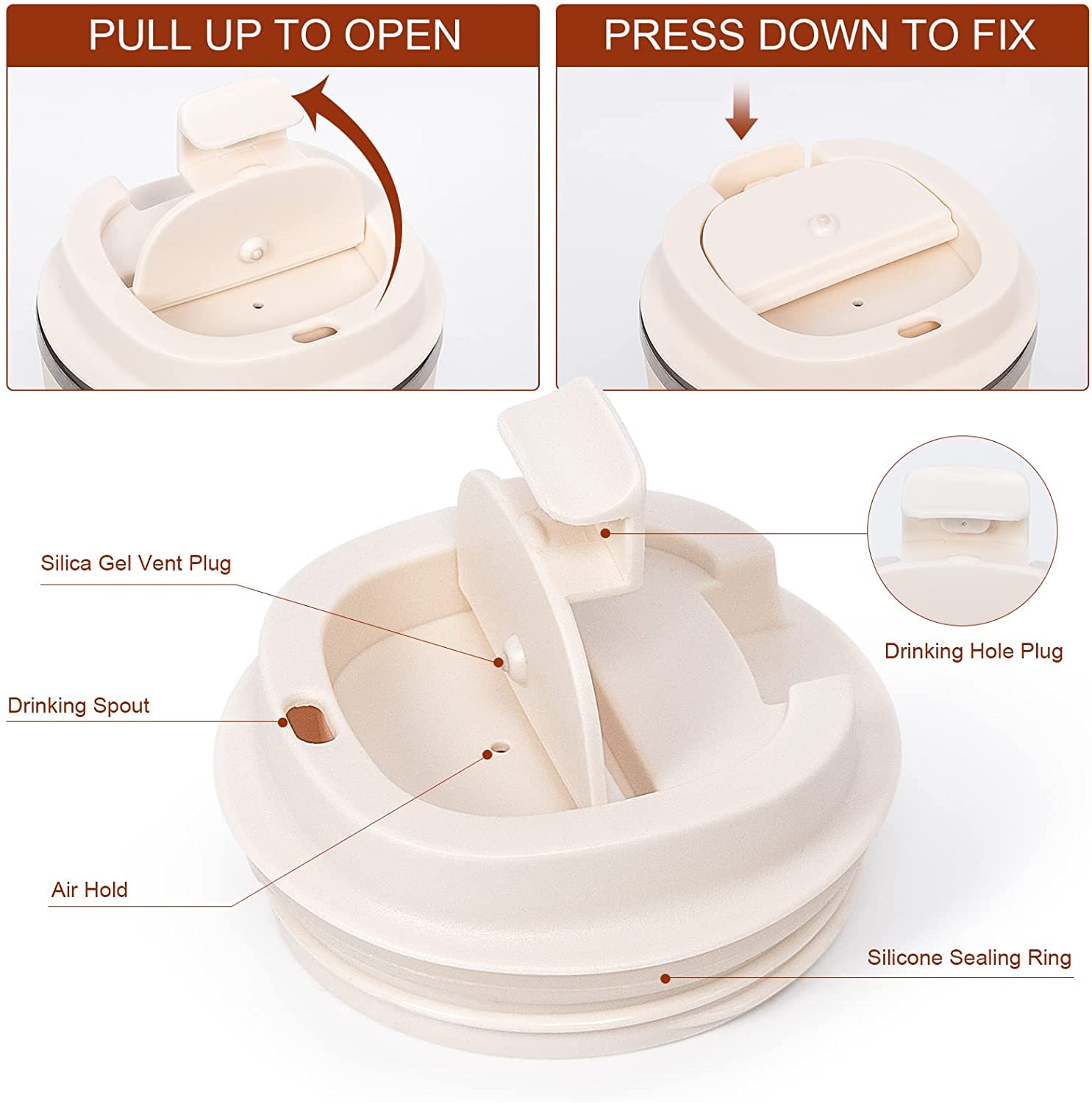 PULL UP TO OPEN

PRESS DOWN TO FIX

Silica Gel Vent Plug

Drinking Hole Plug

Drinking Spout

Air Hold

Silicone Sealing Ring