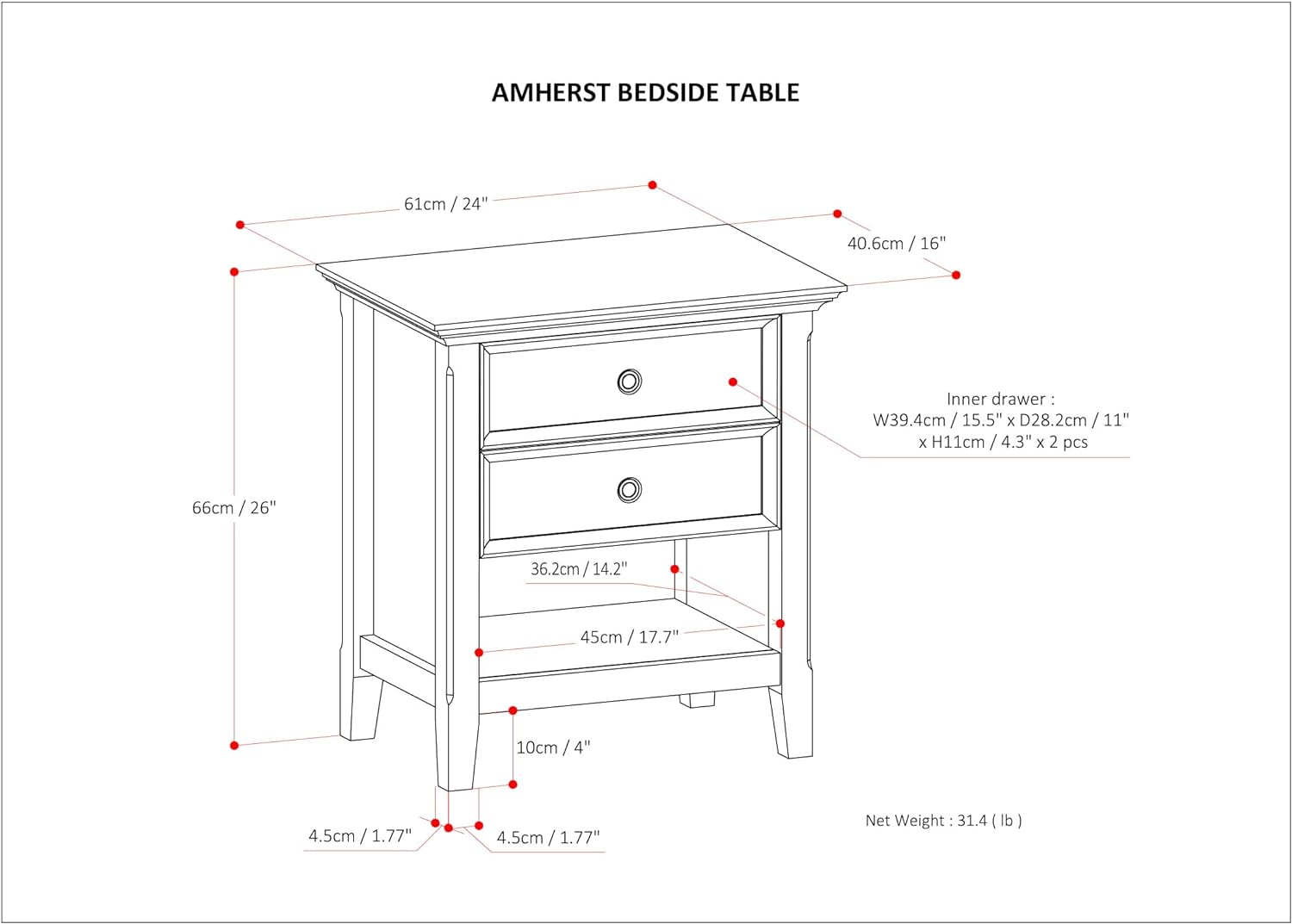 AMHERST BEDSIDE TABLE

61cm / 24"

40.6cm / 16"

66cm / 26"

Inner drawer :
W39.4cm / 15.5" x D28.2cm / 11"
x H11cm / 4.3" x 2 pcs

36.2cm / 14.2"

45cm / 17.7"

10cm / 4"

4.5cm / 1.77"

4.5cm / 1.77"

Net Weight : 31.4 ( lb )