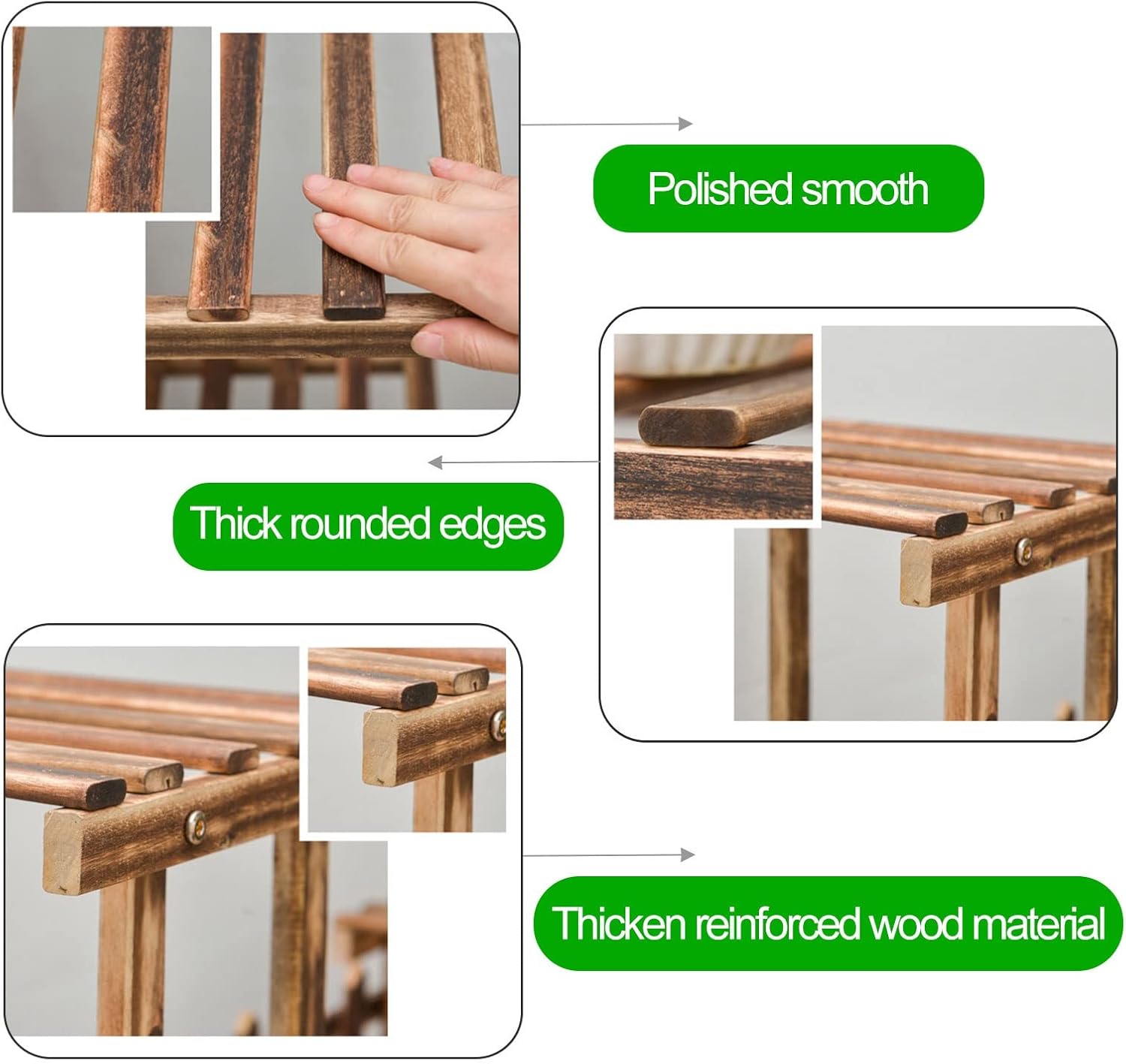 Polished smooth

Thick rounded edges

Thicken reinforced wood material