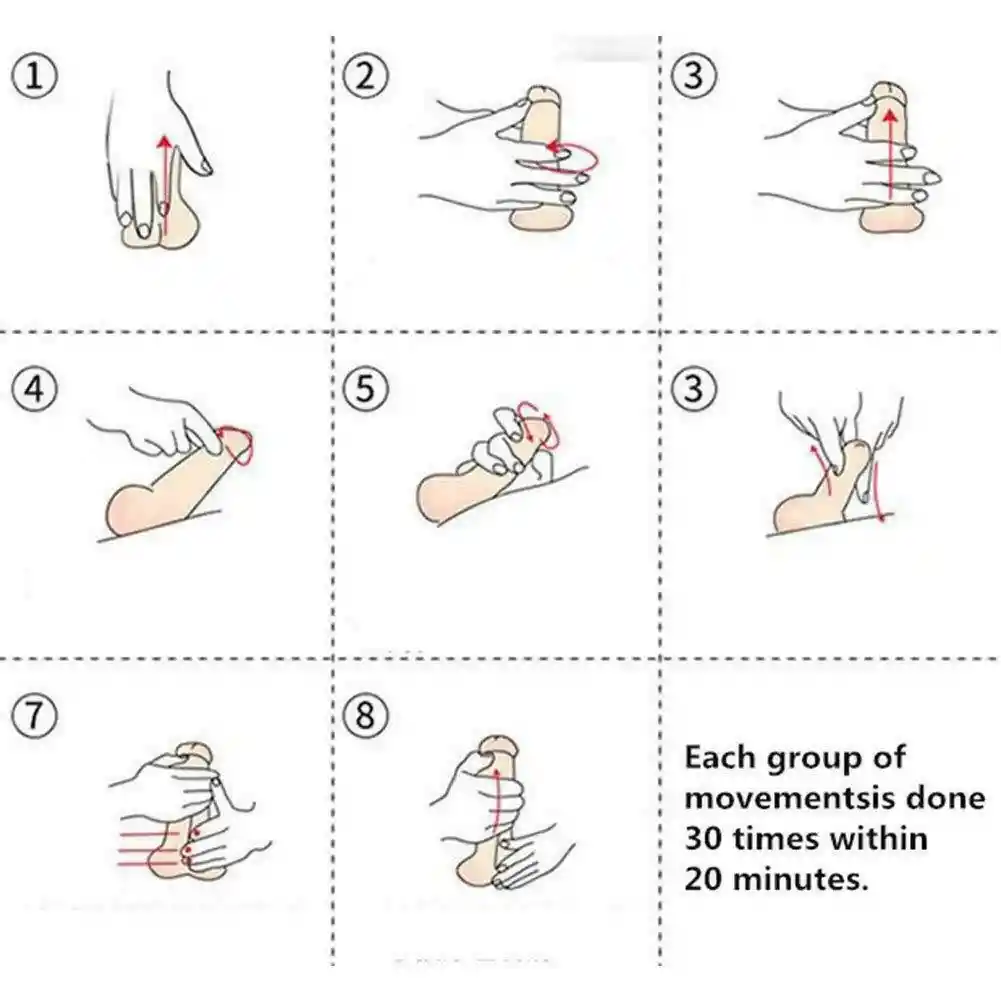 ①

②

③

④

⑤

③

⑦

⑧

Each group of movementsis done 30 times within 20 minutes.