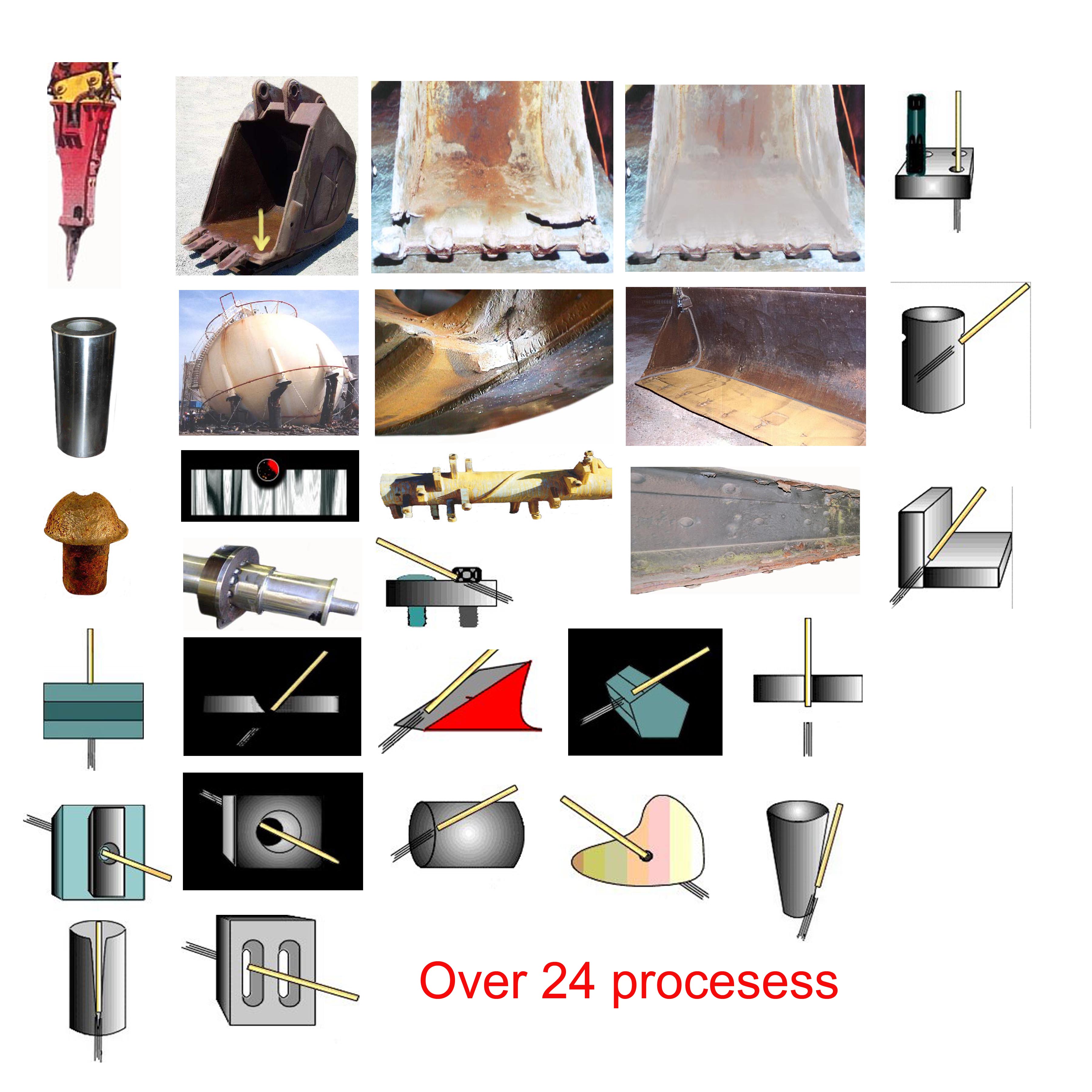 Over 24 procesess