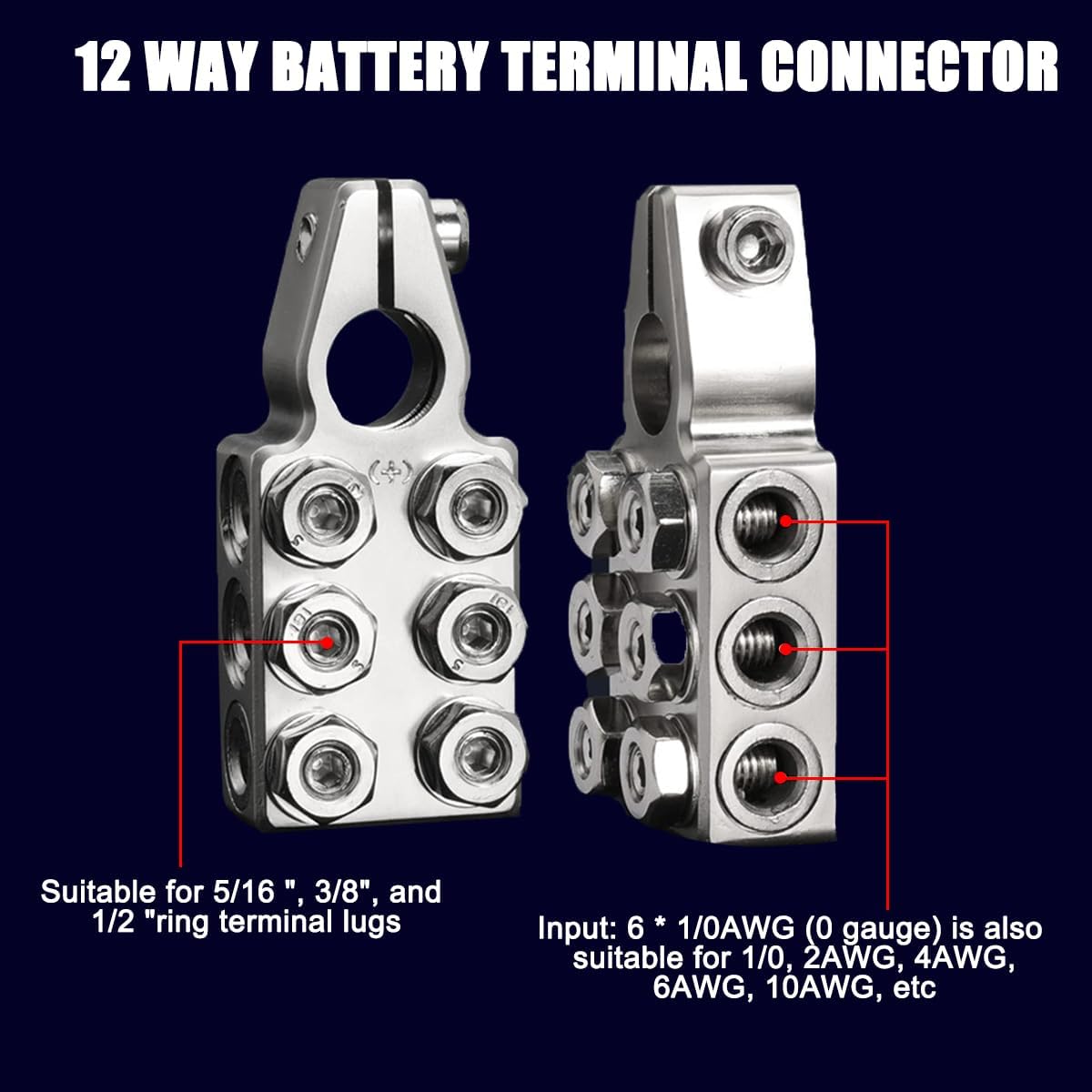 12 WAY BATTERY TERMINAL CONNECTOR

(+)

Suitable for 5/16 ", 3/8", and 1/2 "ring terminal lugs

Input: 6 * 1/0AWG (0 gauge) is also suitable for 1/0, 2AWG, 4AWG, 6AWG, 10AWG, etc