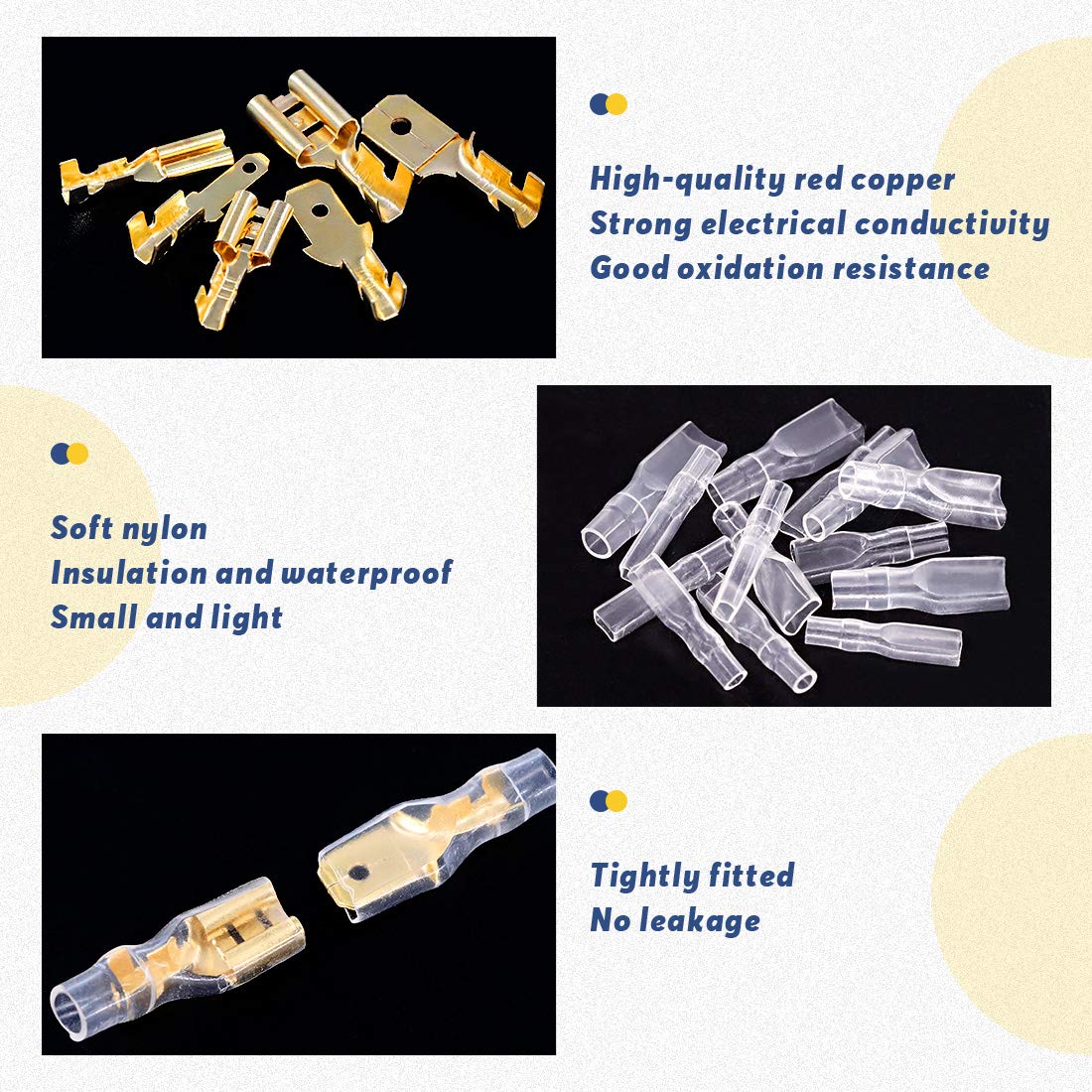 High-quality red copper
Strong electrical conductivity
Good oxidation resistance

Soft nylon
Insulation and waterproof
Small and light

Tightly fitted
No leakage