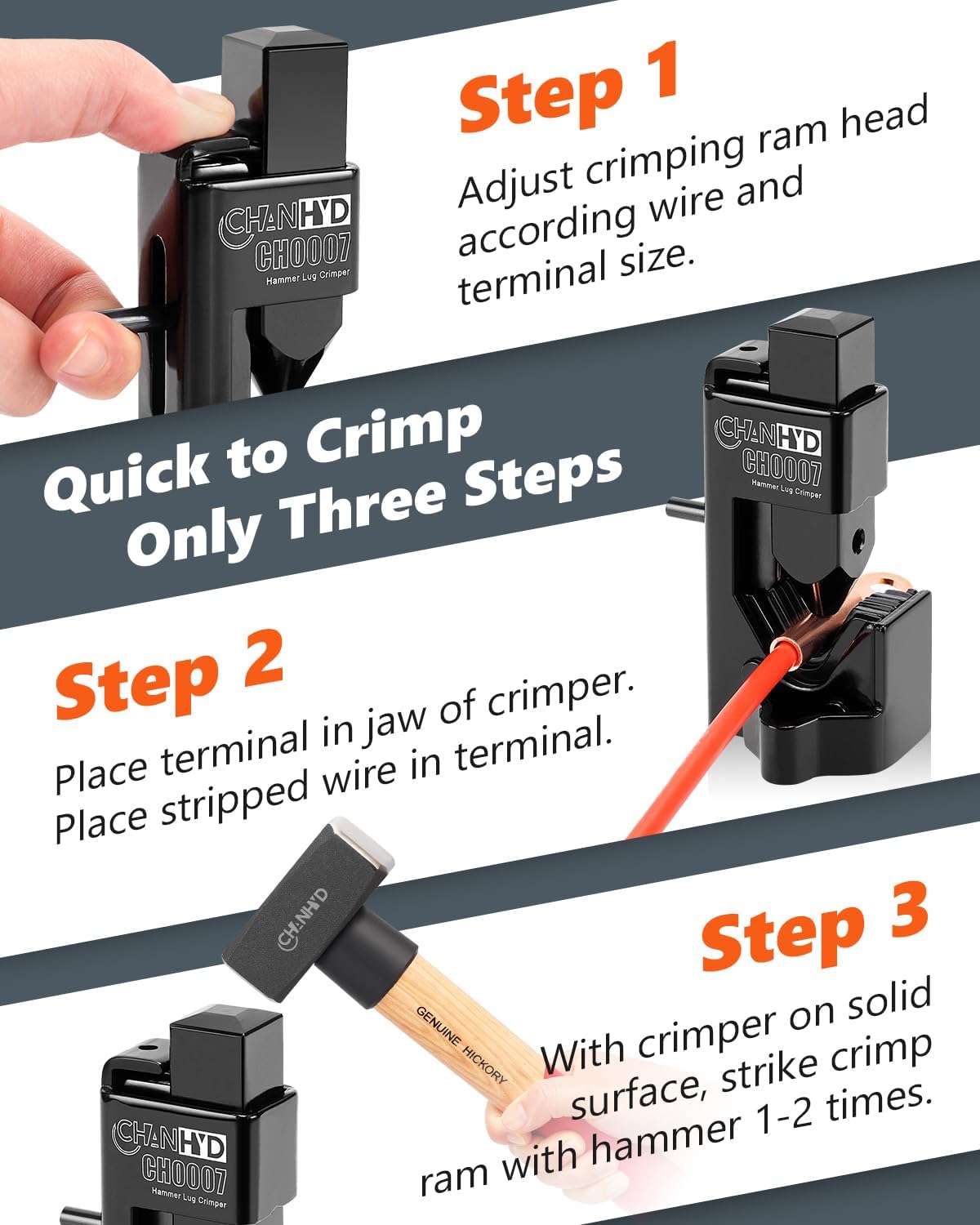 CHANHYD
CH0007
Hammer Lug Crimper

Step 1

Adjust crimping ram head according wire and terminal size.

Quick to Crimp
Only Three Steps

CHANHYD
CH0007
Hammer Lug Crimper

Step 2

Place terminal in jaw of crimper. Place stripped wire in terminal.

CHANHYD

GENUINE HICKORY

Step 3

With crimper on solid surface, strike crimp ram with hammer 1-2 times.

CHANHYD
CH0007
Hammer Lug Crimper