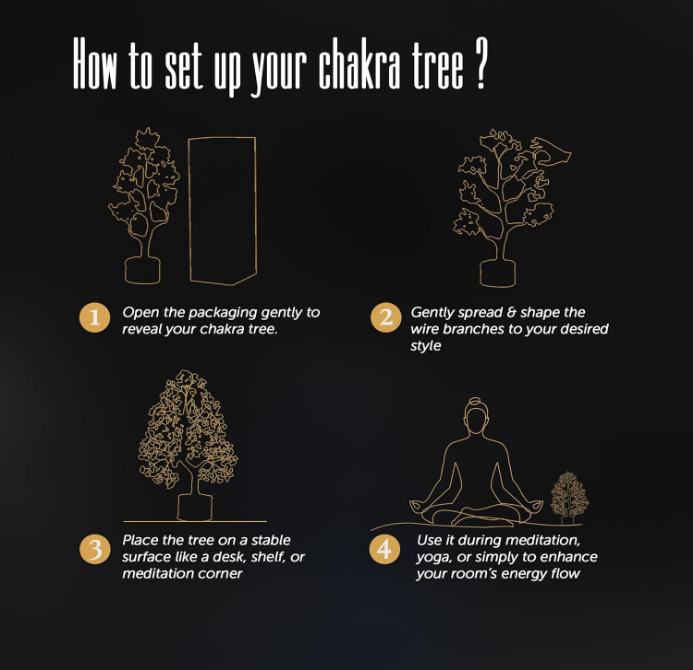 How to set up your chakra tree ?

1 Open the packaging gently to reveal your chakra tree.

2 Gently spread & shape the wire branches to your desired style

3 Place the tree on a stable surface like a desk, shelf, or meditation corner

4 Use it during meditation, yoga, or simply to enhance your room's energy flow