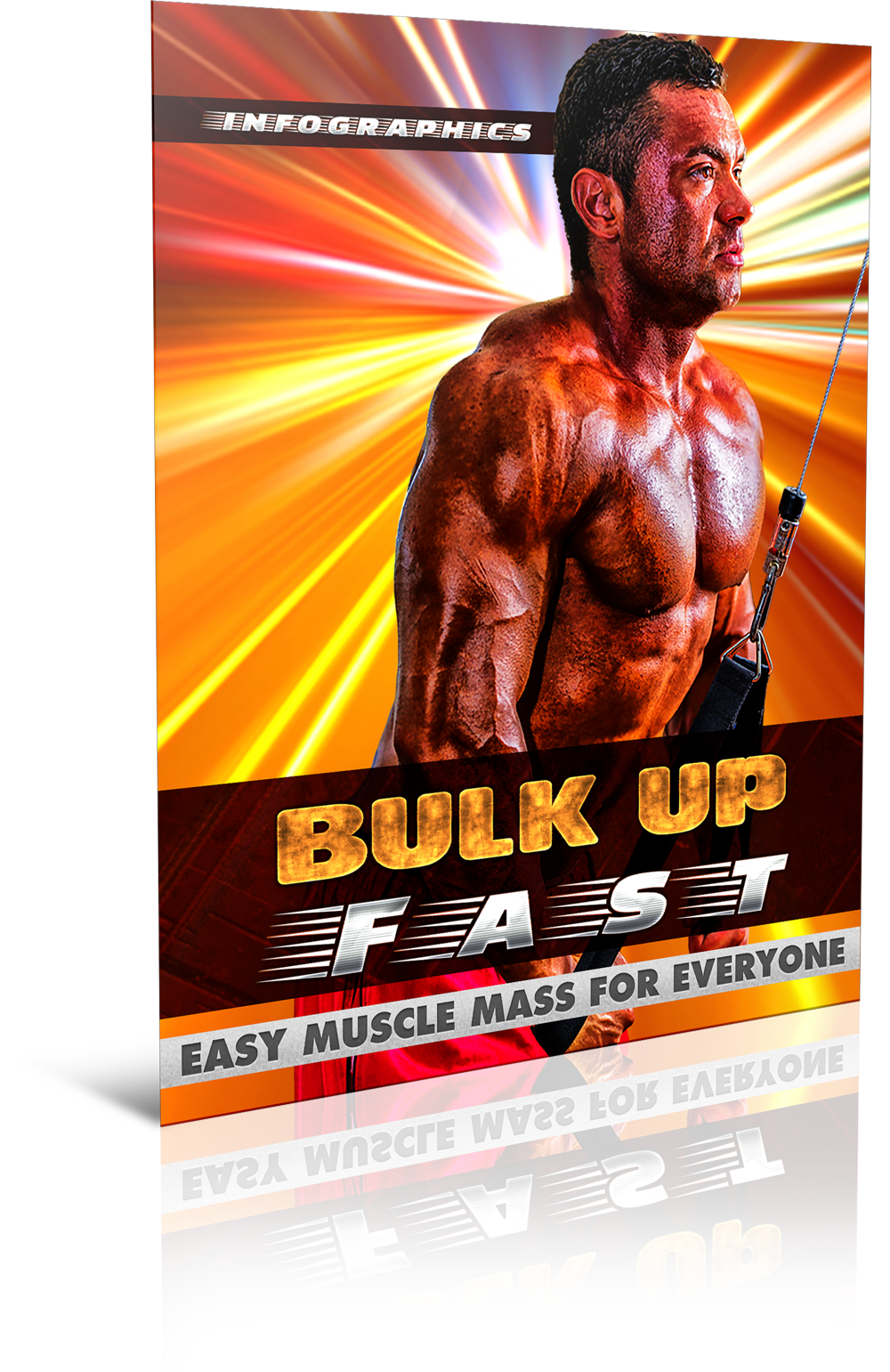 INFOGRAPHICS

BULK UP
FAST

EASY MUSCLE MASS FOR EVERYONE