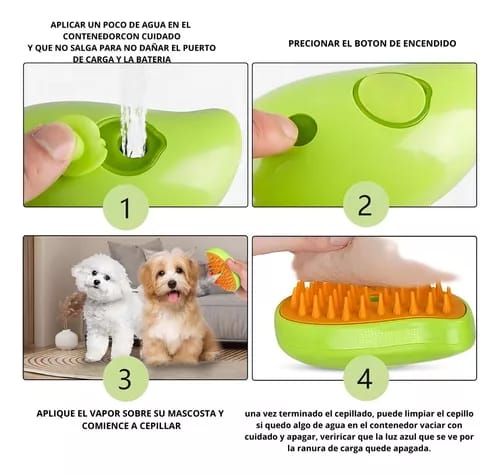 APLICAR UN POCO DE AGUA EN EL CONTENEDORCON CUIDADO Y QUE NO SALGA PARA NO DAÑAR EL PUERTO DE CARGA Y LA BATERIA

PRECIONAR EL BOTON DE ENCENDIDO

1

2

3

4

APLIQUE EL VAPOR SOBRE SU MASCOSTA Y COMIENCE A CEPILLAR

una vez terminado el cepillado, puede limpiar el cepillo si quedo algo de agua en el contenedor vaciar con cuidado y apagar, veriricar que la luz azul que se ve por la ranura de carga quede apagada.