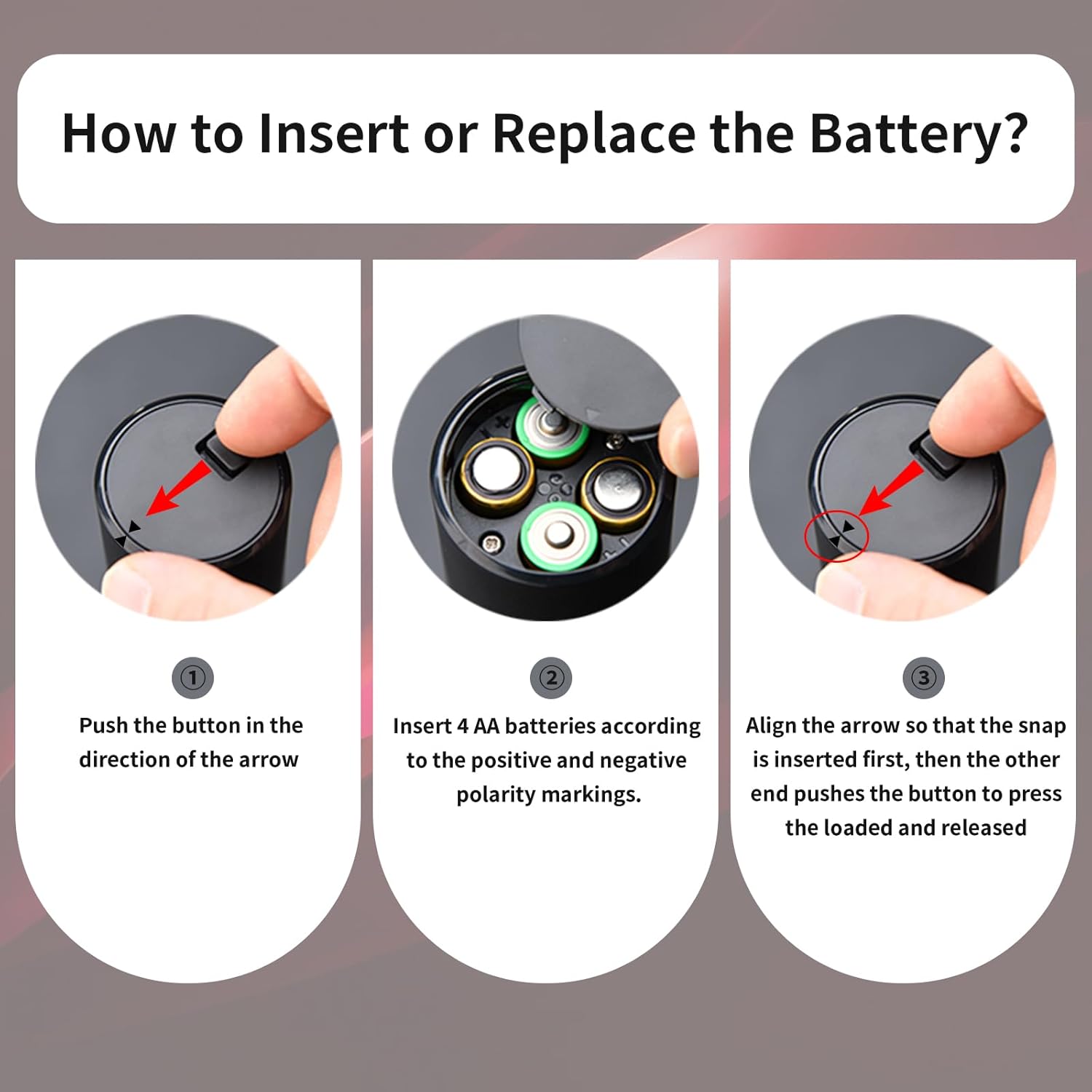 How to Insert or Replace the Battery?

①
Push the button in the direction of the arrow

②
Insert 4 AA batteries according to the positive and negative polarity markings.

③
Align the arrow so that the snap is inserted first, then the other end pushes the button to press the loaded and released