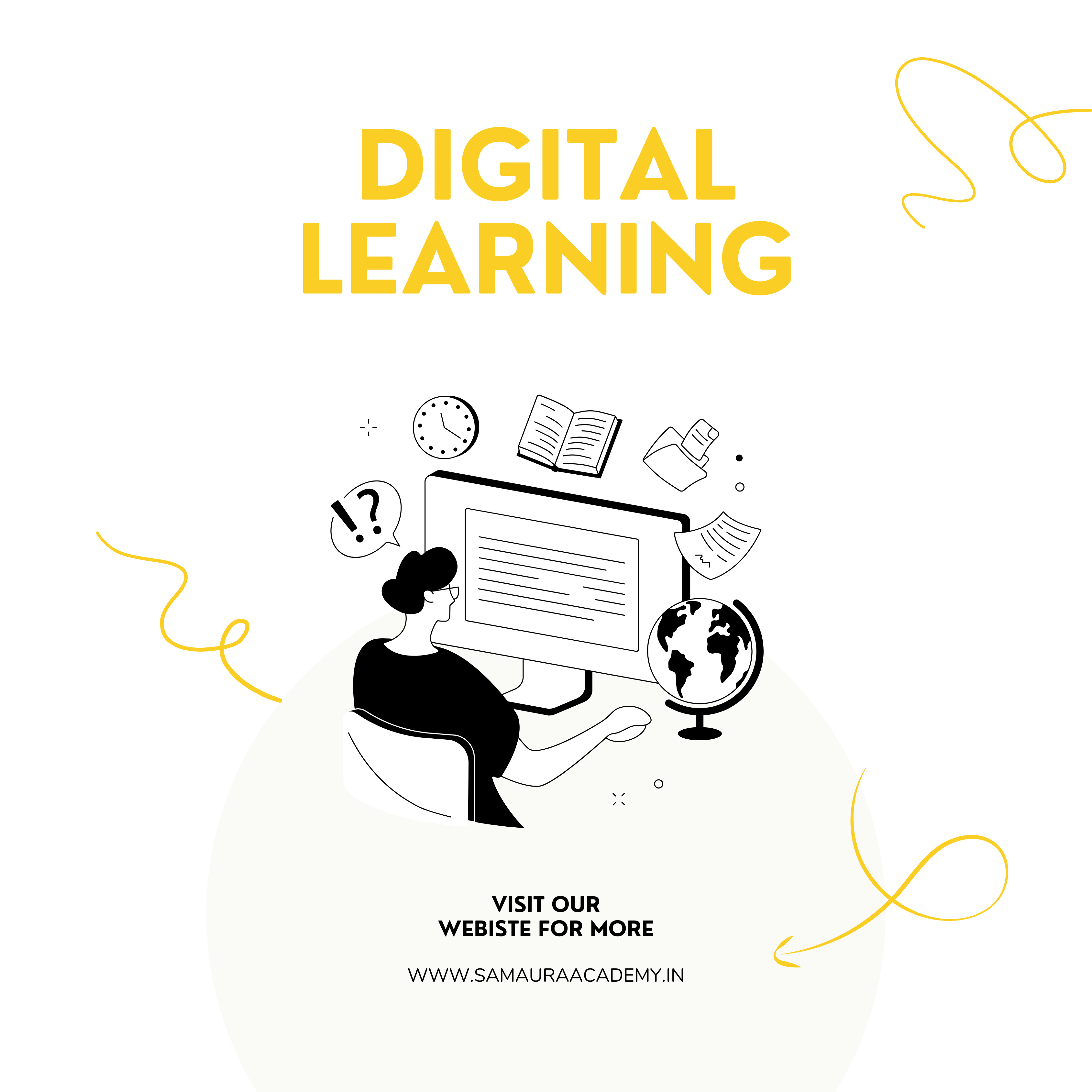 DIGITAL LEARNING

!?

VISIT OUR
WEBISTE FOR MORE

WWW.SAMAURAACADEMY.IN