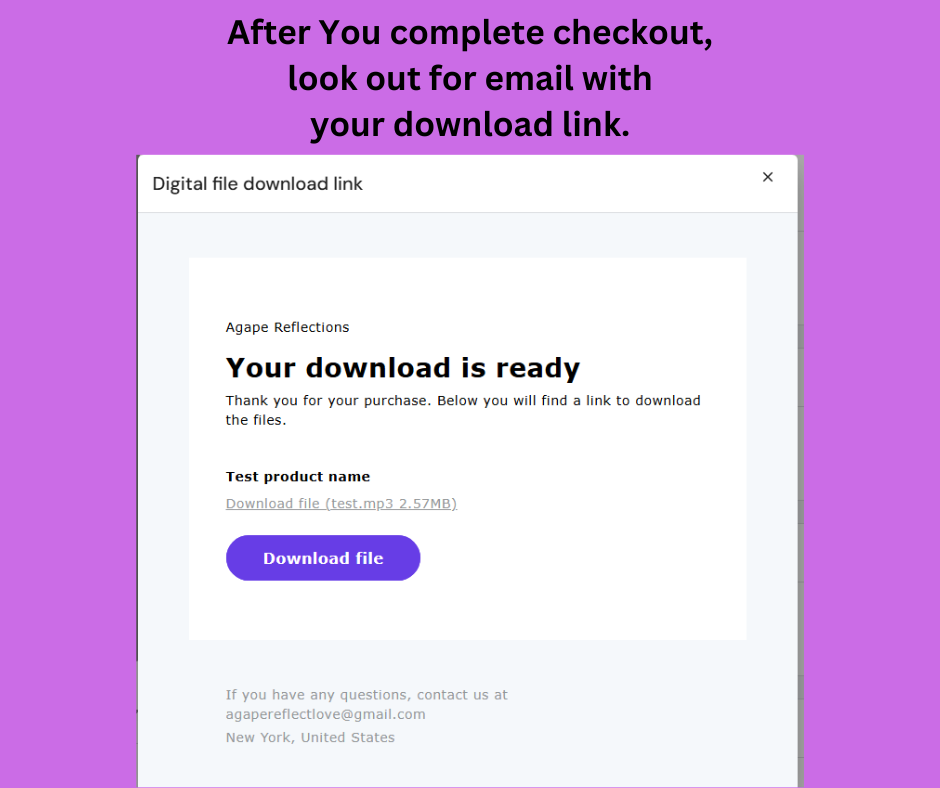 After You complete checkout, look out for email with your download link.

Digital file download link

×

Agape Reflections

Your download is ready

Thank you for your purchase. Below you will find a link to download the files.

Test product name

Download file (test.mp3 2.57MB)

Download file

If you have any questions, contact us at agapereflectlove@gmail.com

New York, United States