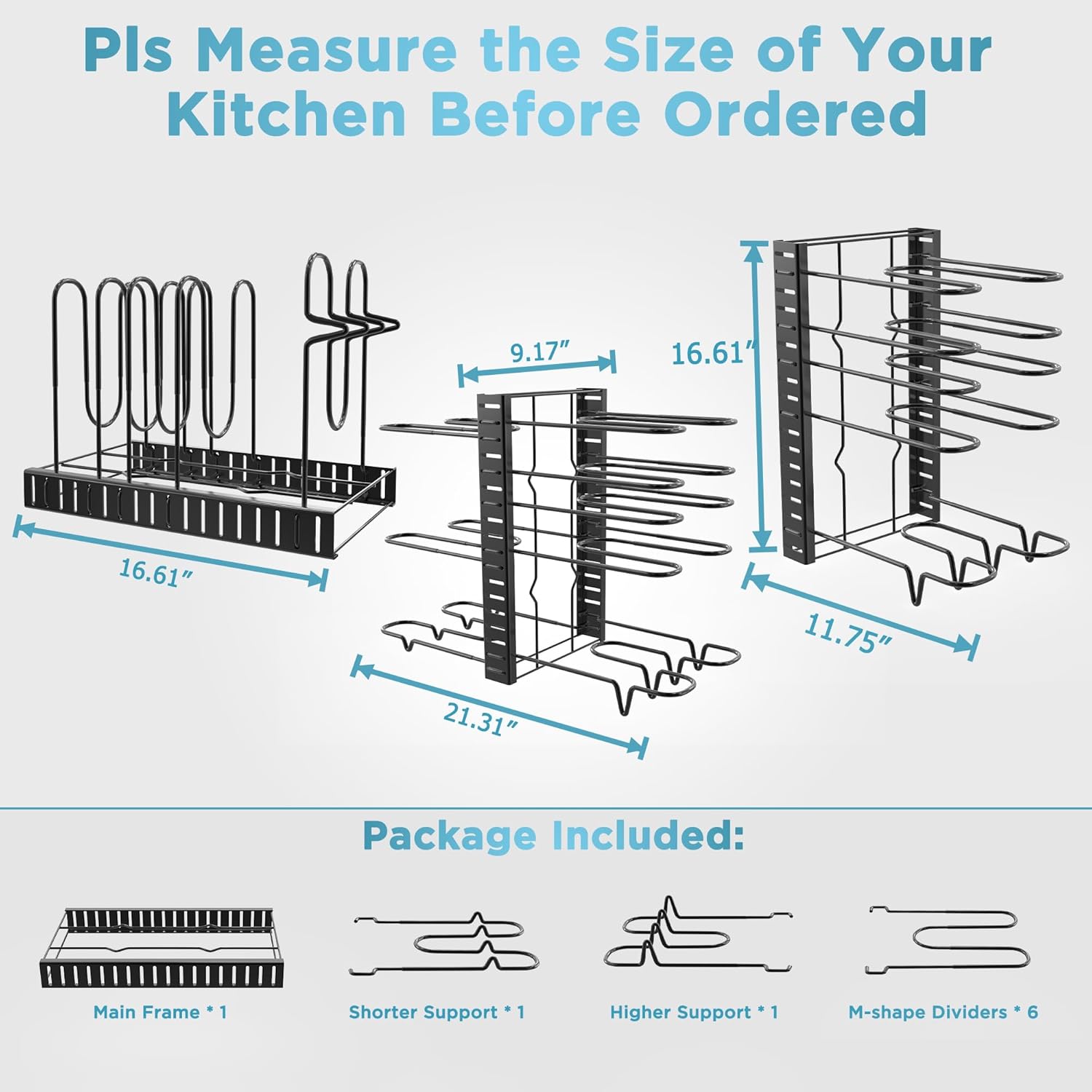 Pls Measure the Size of Your Kitchen Before Ordered

16.61″

9.17″

21.31″

16.61″

11.75″

Package Included:

Main Frame * 1

Shorter Support * 1

Higher Support * 1

M-shape Dividers * 6