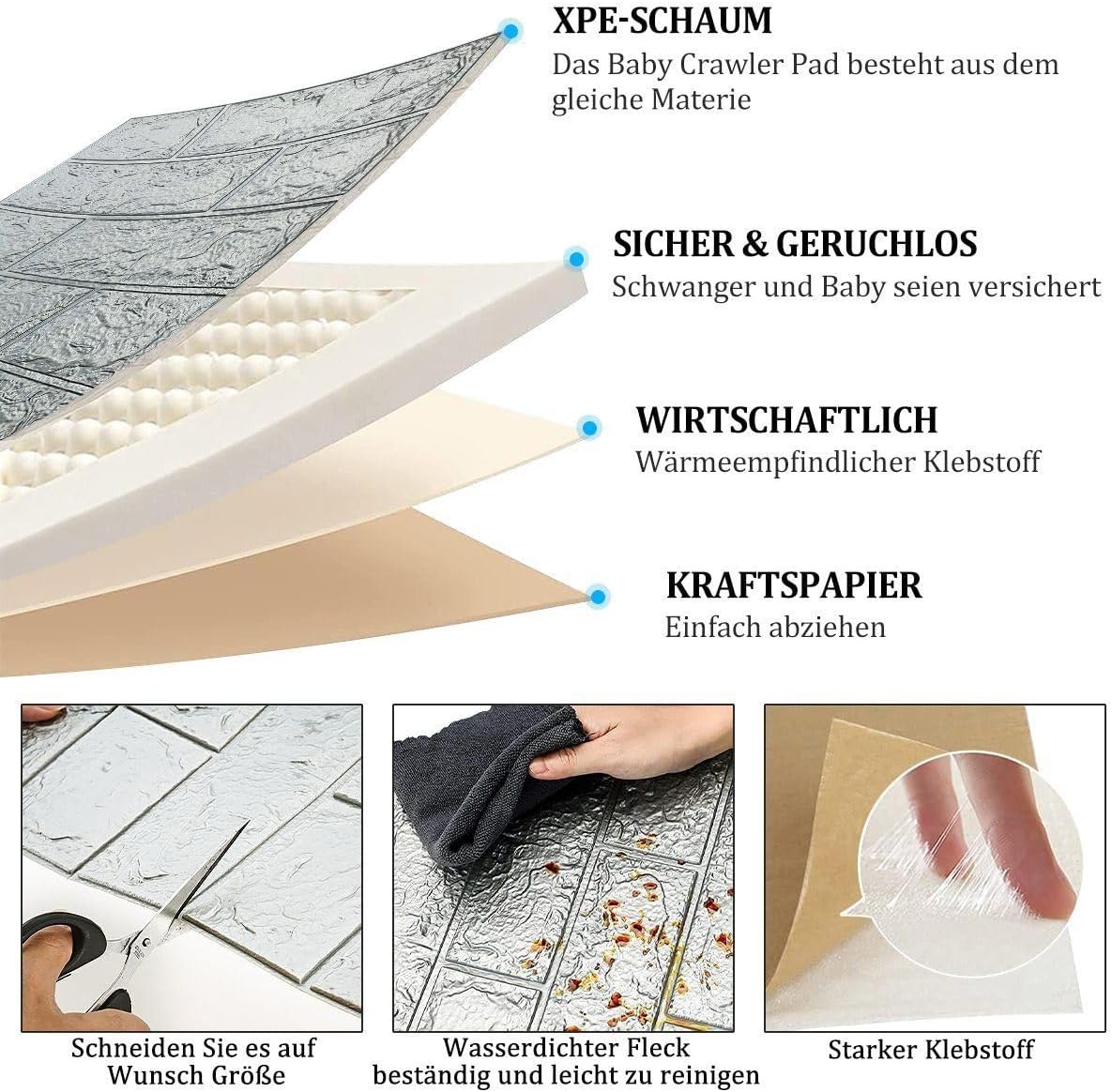 XPE-SCHAUM
Das Baby Crawler Pad besteht aus dem gleiche Materie

SICHER & GERUCHLOS
Schwanger und Baby seien versichert

WIRTSCHAFTLICH
Wärmeempfindlicher Klebstoff

KRAFTSPAPIER
Einfach abziehen

Schneiden Sie es auf Wunsch Größe

Wasserdichter Fleck beständig und leicht zu reinigen

Starker Klebstoff