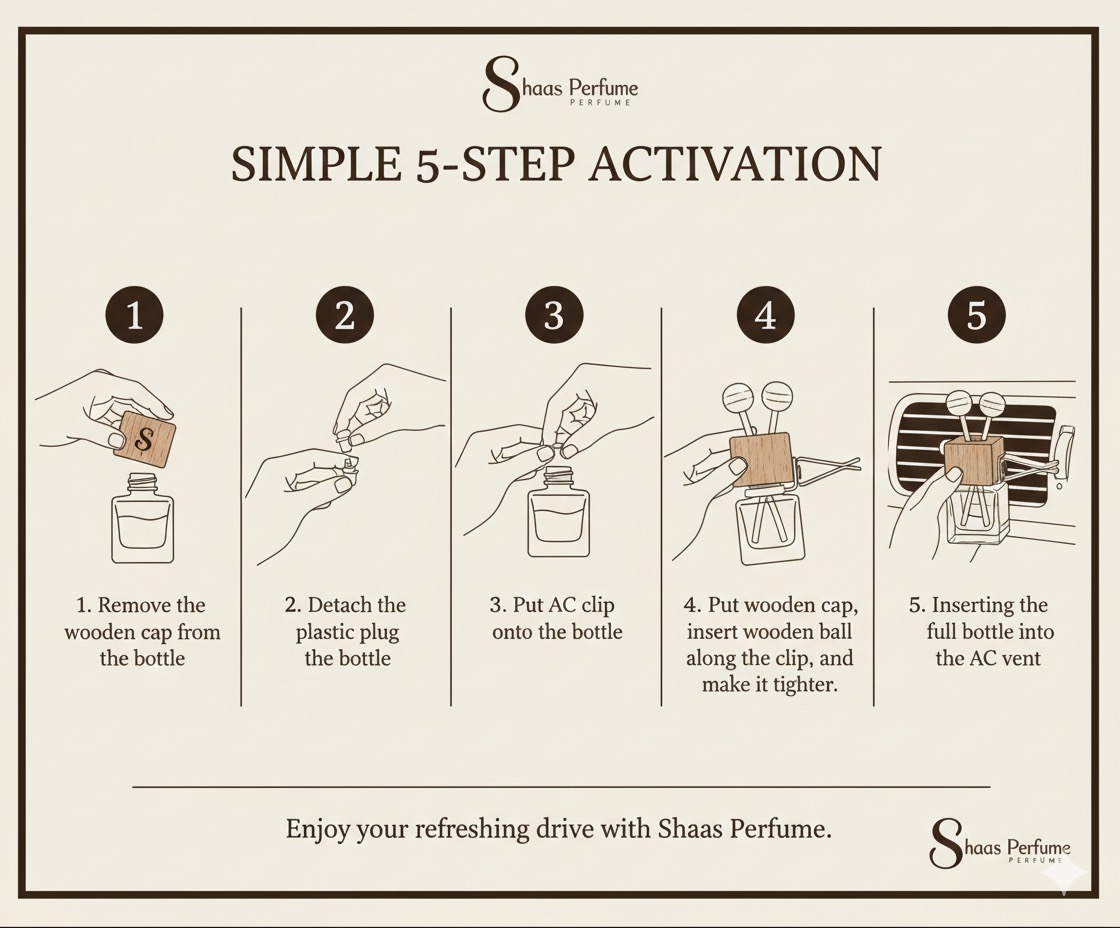 Shaas Perfume
PERFUME

SIMPLE 5-STEP ACTIVATION

1

S

1. Remove the wooden cap from the bottle

2

2. Detach the plastic plug the bottle

3

3. Put AC clip onto the bottle

4

4. Put wooden cap, insert wooden ball along the clip, and make it tighter.

5

5. Inserting the full bottle into the AC vent

Enjoy your refreshing drive with Shaas Perfume.

Shaas Perfume
PERFUME