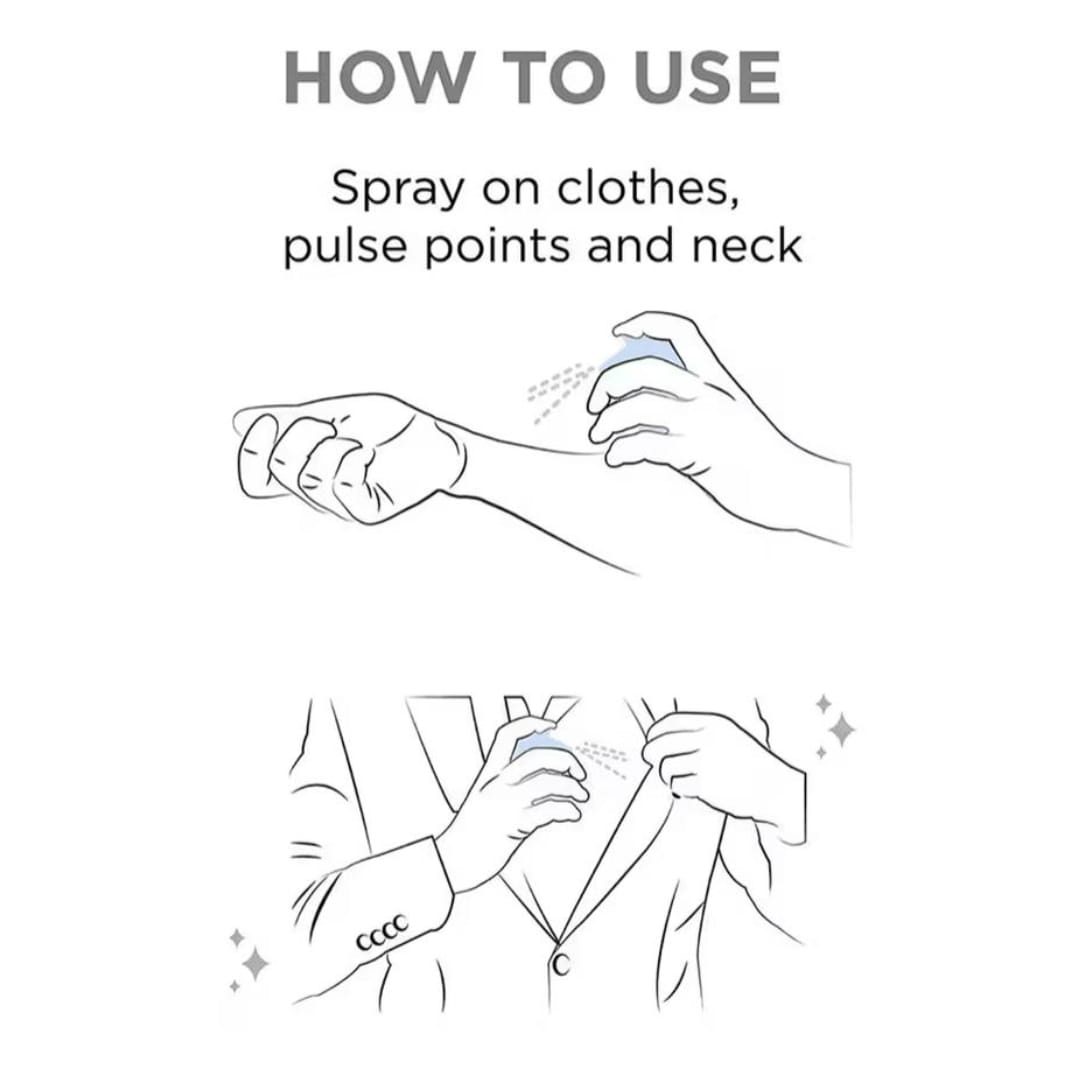 HOW TO USE

Spray on clothes, pulse points and neck