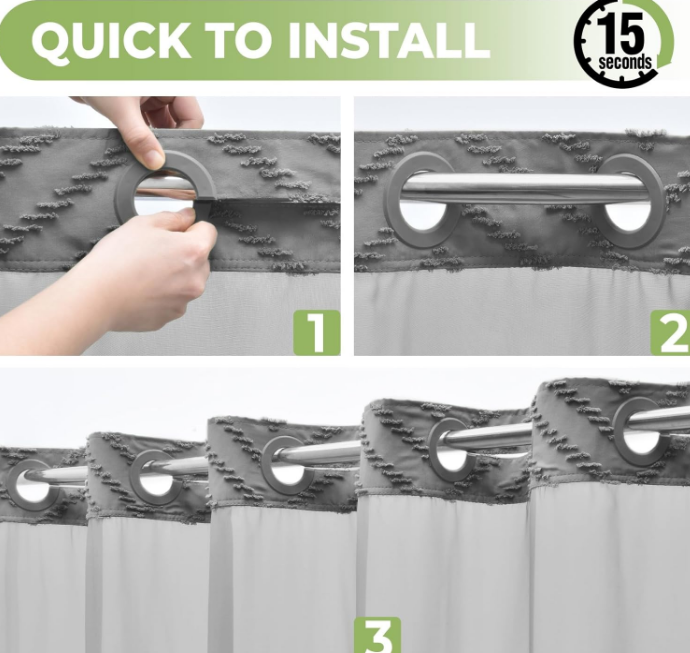 QUICK TO INSTALL

15 seconds

1

2

3