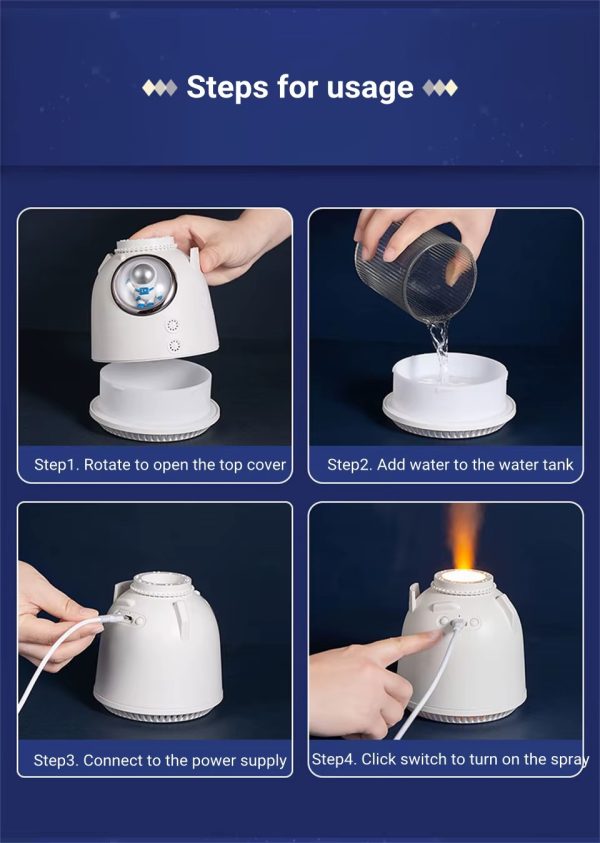 Steps for usage

Step1. Rotate to open the top cover

Step2. Add water to the water tank

Step3. Connect to the power supply

Step4. Click switch to turn on the spray