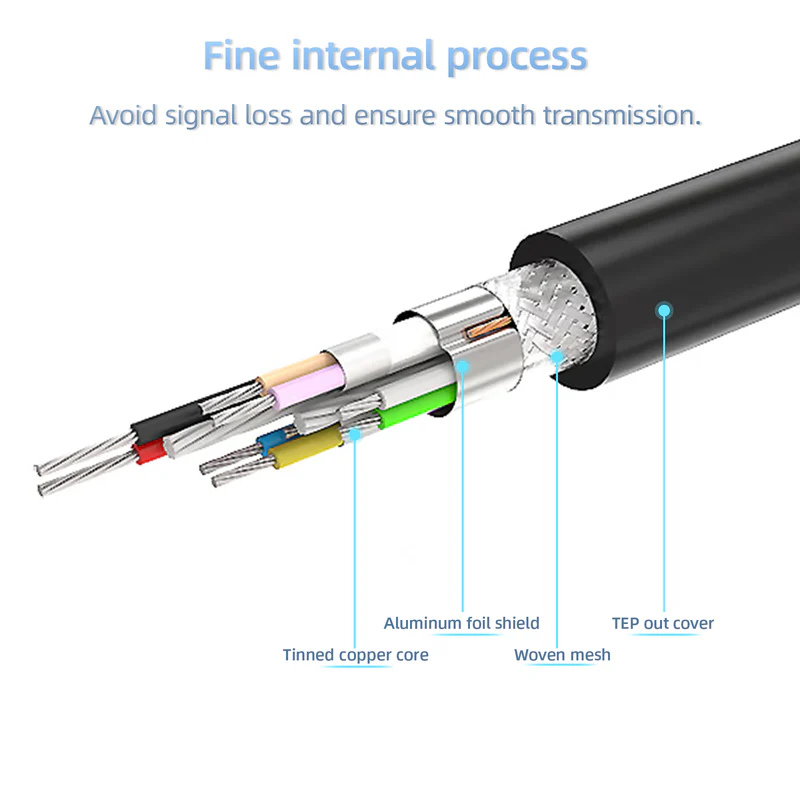 Fine internal process

Avoid signal loss and ensure smooth transmission.

Aluminum foil shield

TEP out cover

Tinned copper core

Woven mesh