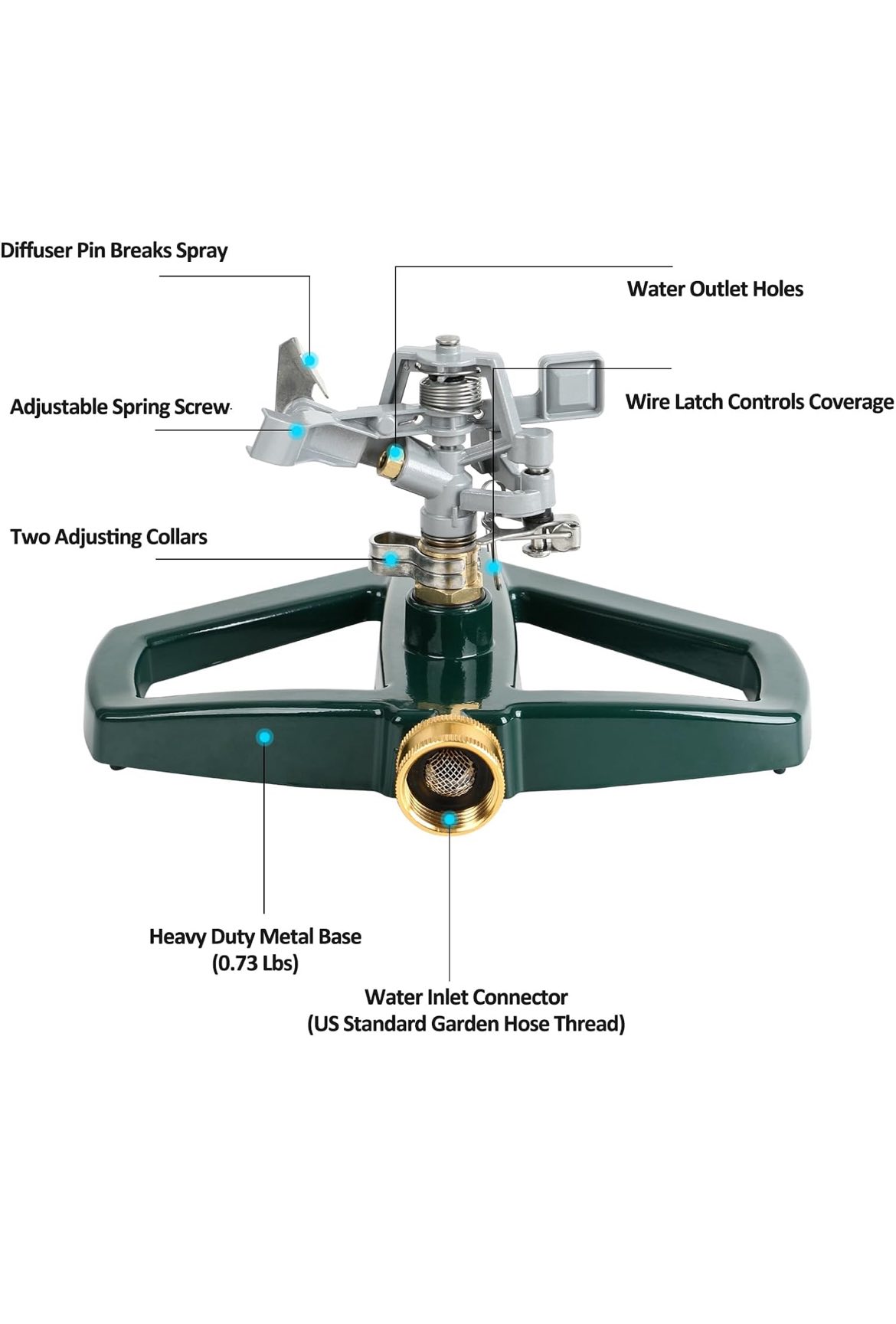 Diffuser Pin Breaks Spray

Water Outlet Holes

Adjustable Spring Screw

Wire Latch Controls Coverage

Two Adjusting Collars

Heavy Duty Metal Base
(0.73 Lbs)

Water Inlet Connector
(US Standard Garden Hose Thread)