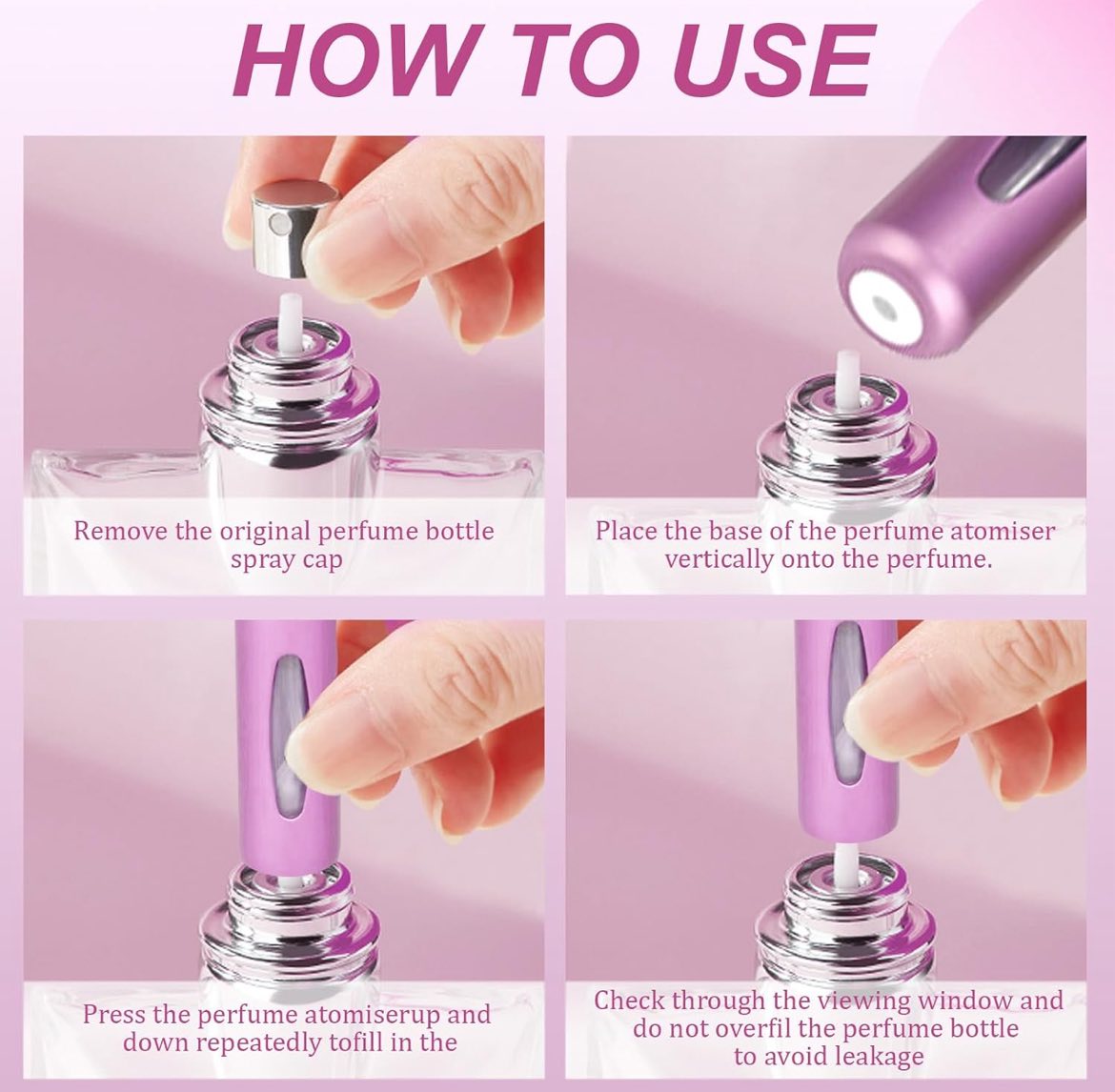 HOW TO USE

Remove the original perfume bottle spray cap

Place the base of the perfume atomiser vertically onto the perfume.

Press the perfume atomiserup and down repeatedly tofill in the

Check through the viewing window and do not overfil the perfume bottle to avoid leakage