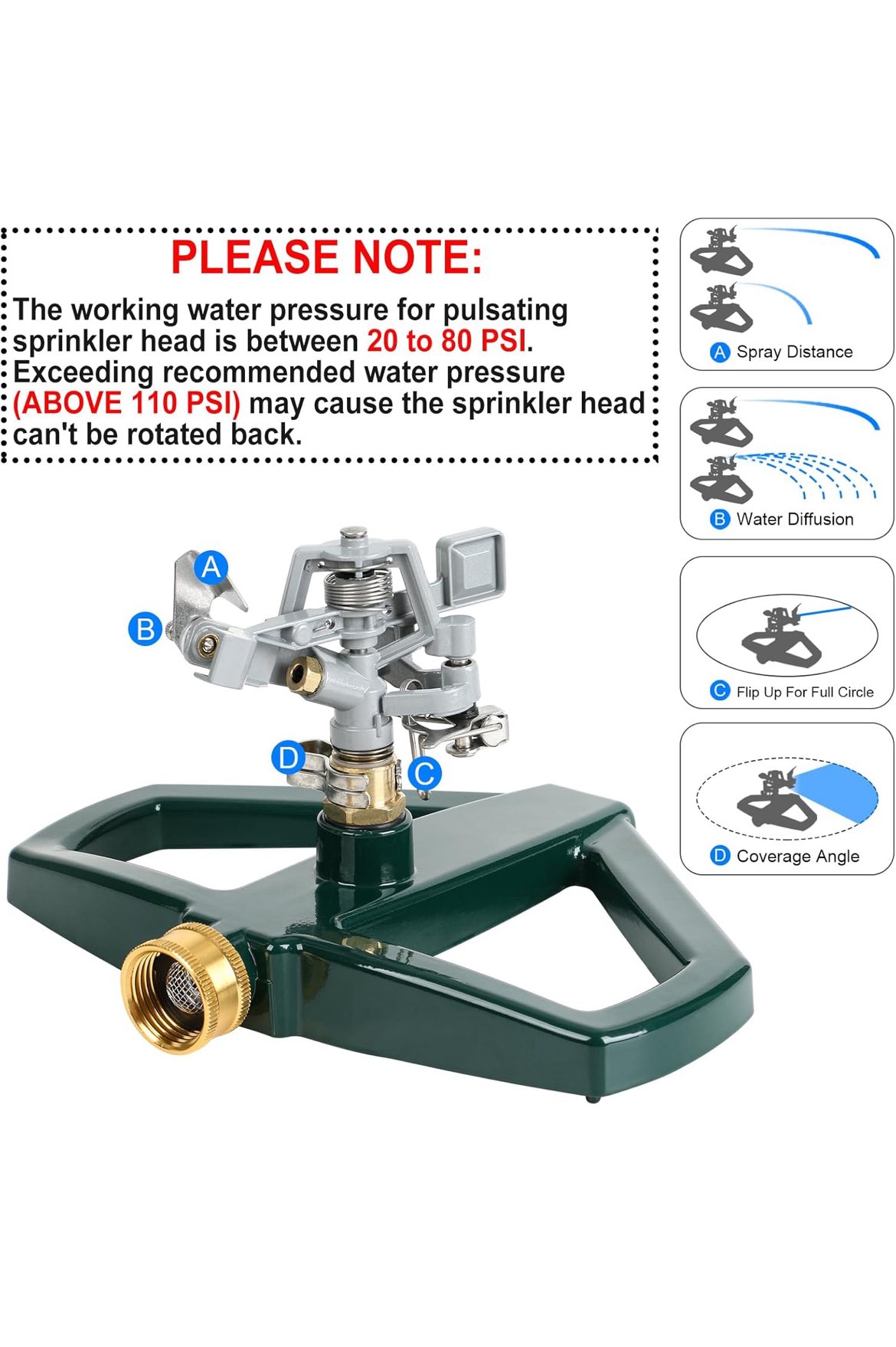 PLEASE NOTE:

The working water pressure for pulsating sprinkler head is between 20 to 80 PSI. Exceeding recommended water pressure (ABOVE 110 PSI) may cause the sprinkler head can't be rotated back.

A Spray Distance

B Water Diffusion

C Flip Up For Full Circle

D Coverage Angle

A

B

D

C